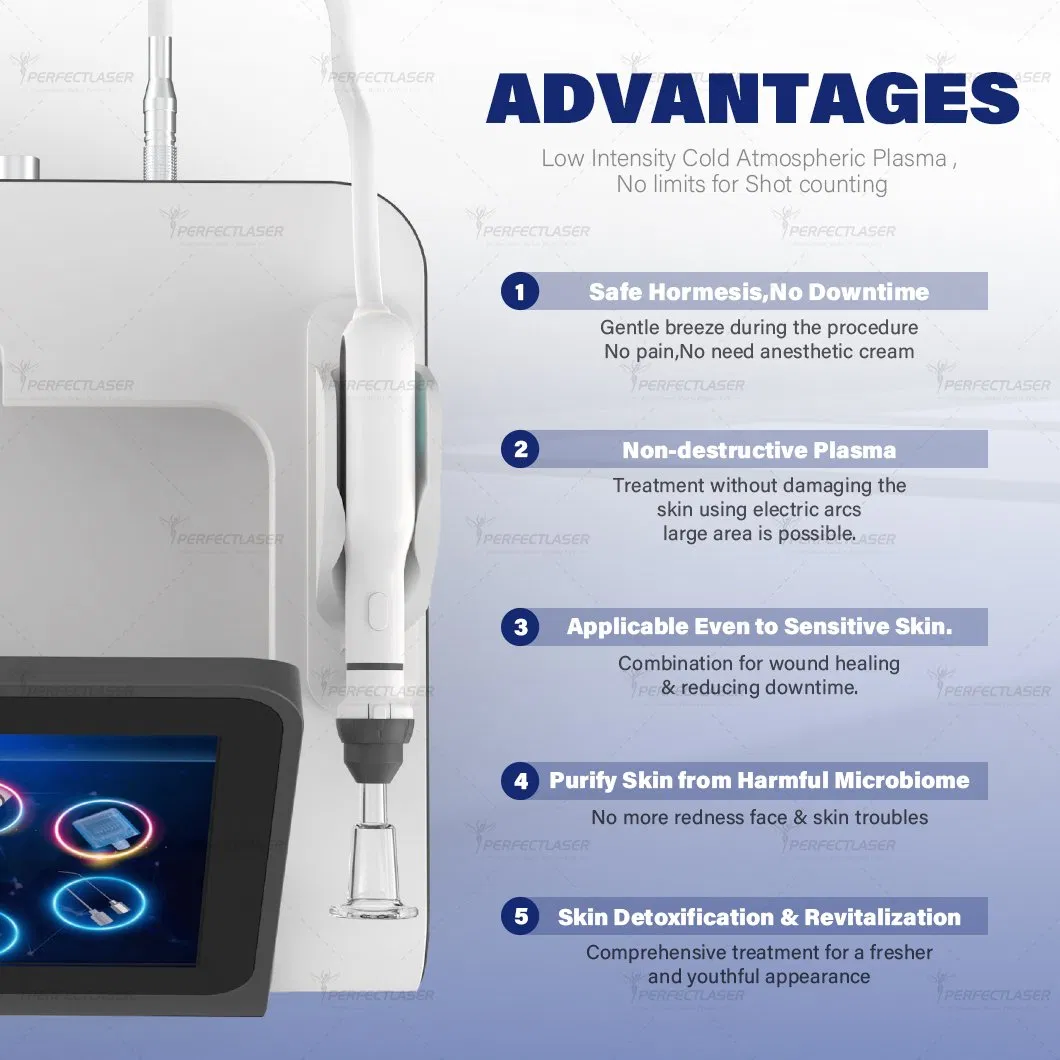 ADVANTAGES

Low Intensity Cold Atmospheric Plasma , No limits for Shot counting

1 Safe Hormesis,No Downtime

Gentle breeze during the procedure No pain,No need anesthetic cream

2 Non-destructive Plasma

Treatment without damaging the skin using electric arcs large area is possible.

3 Applicable Even to Sensitive Skin.

Combination for wound healing & reducing downtime.

4 Purify Skin from Harmful Microbiome

No more redness face & skin troubles

5 Skin Detoxification & Revitalization

Comprehensive treatment for a fresher and youthful appearance

PERFECTLASER