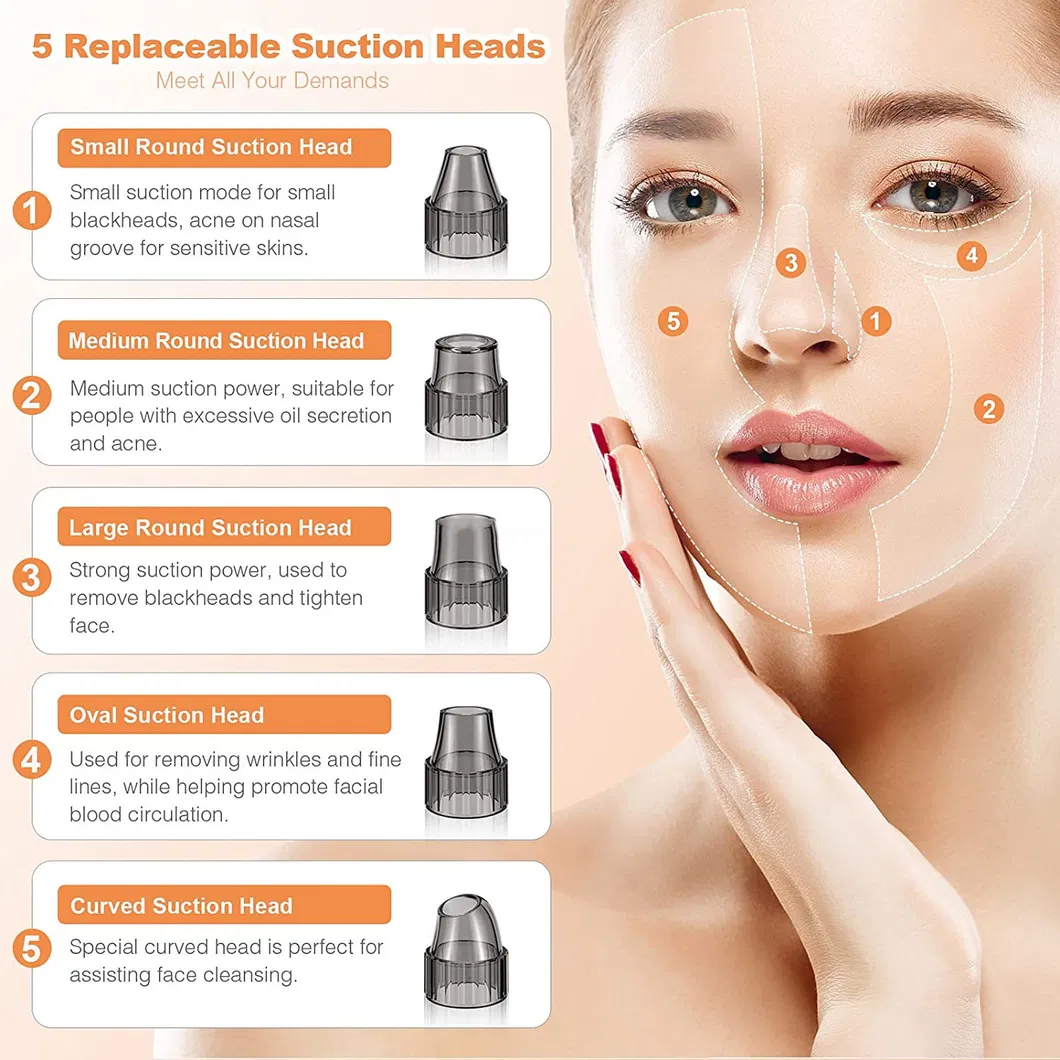 5 Replaceable Suction Heads
Meet All Your Demands

1
Small Round Suction Head
Small suction mode for small blackheads, acne on nasal groove for sensitive skins.

2
Medium Round Suction Head
Medium suction power, suitable for people with excessive oil secretion and acne.

3
Large Round Suction Head
Strong suction power, used to remove blackheads and tighten face.

4
Oval Suction Head
Used for removing wrinkles and fine lines, while helping promote facial blood circulation.

5
Curved Suction Head
Special curved head is perfect for assisting face cleansing.

3
4
5
1
2