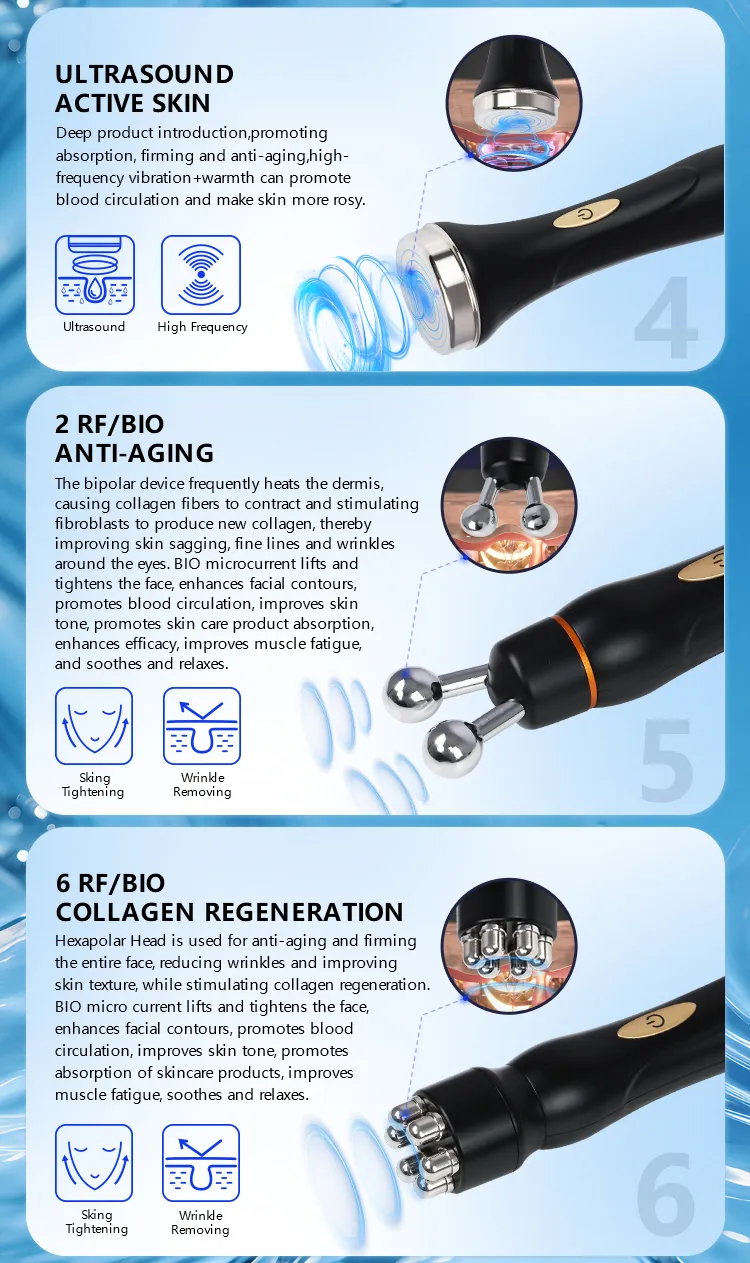 ULTRASOUND ACTIVE SKIN

Deep product introduction,promoting absorption, firming and anti-aging,high-frequency vibration+warmth can promote blood circulation and make skin more rosy.

Ultrasound

High Frequency

4

2 RF/BIO ANTI-AGING

The bipolar device frequently heats the dermis, causing collagen fibers to contract and stimulating fibroblasts to produce new collagen, thereby improving skin sagging, fine lines and wrinkles around the eyes. BIO microcurrent lifts and tightens the face, enhances facial contours, promotes blood circulation, improves skin tone, promotes skin care product absorption, enhances efficacy, improves muscle fatigue, and soothes and relaxes.

Sking Tightening

Wrinkle Removing

5

6 RF/BIO COLLAGEN REGENERATION

Hexapolar Head is used for anti-aging and firming the entire face, reducing wrinkles and improving skin texture, while stimulating collagen regeneration. BIO micro current lifts and tightens the face, enhances facial contours, promotes blood circulation, improves skin tone, promotes absorption of skincare products, improves muscle fatigue, soothes and relaxes.

Sking Tightening

Wrinkle Removing

6