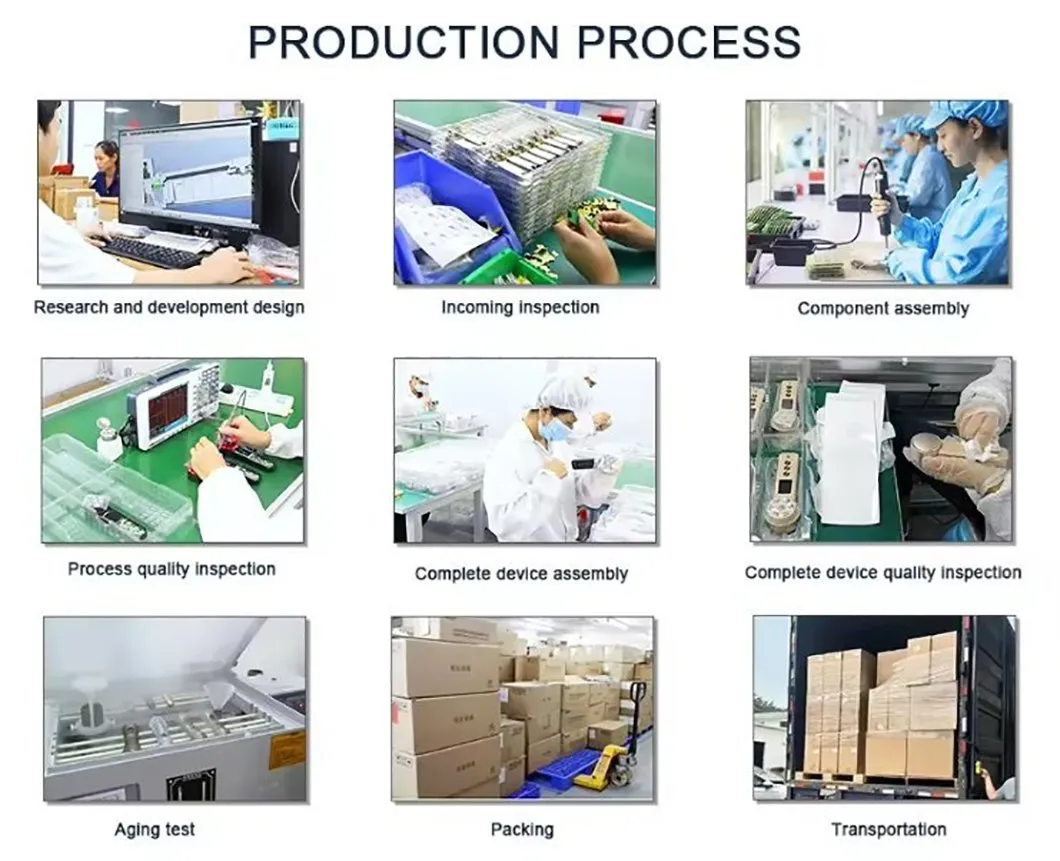 PRODUCTION PROCESS

Research and development design

Incoming inspection

Component assembly

Process quality inspection

Complete device assembly

Complete device quality inspection

Aging test

Packing

Transportation