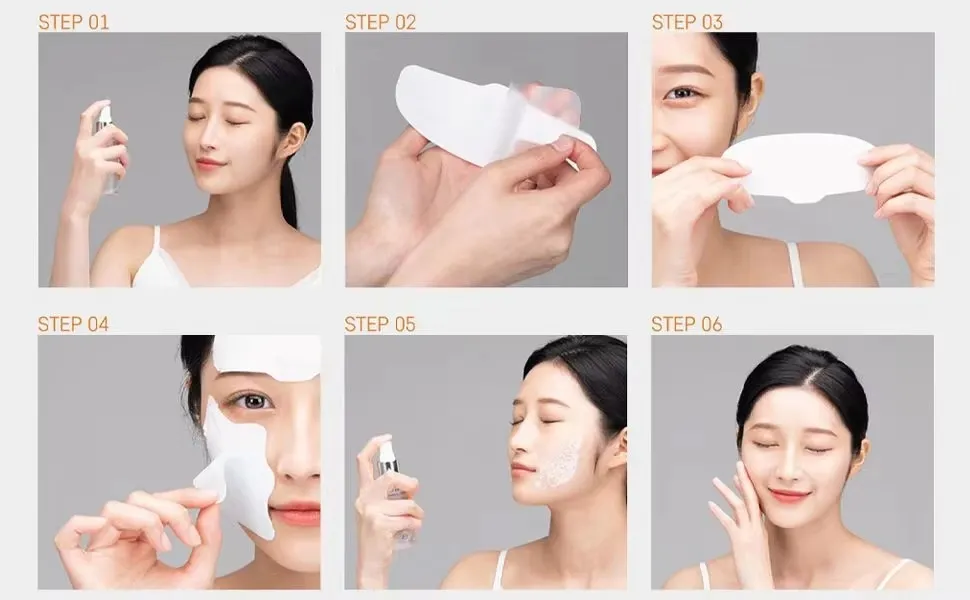 STEP 01

STEP 02

STEP 03

STEP 04

STEP 05

STEP 06