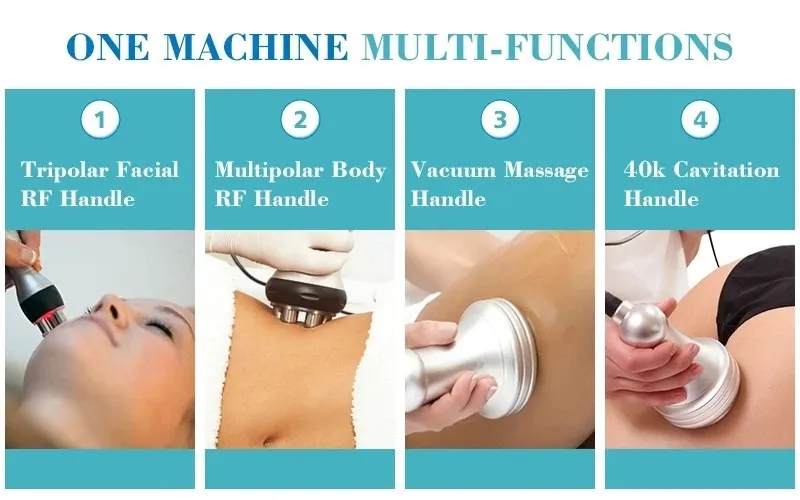 ONE MACHINE MULTI-FUNCTIONS

1
Tripolar Facial RF Handle

2
Multipolar Body RF Handle

3
Vacuum Massage Handle

4
40k Cavitation Handle