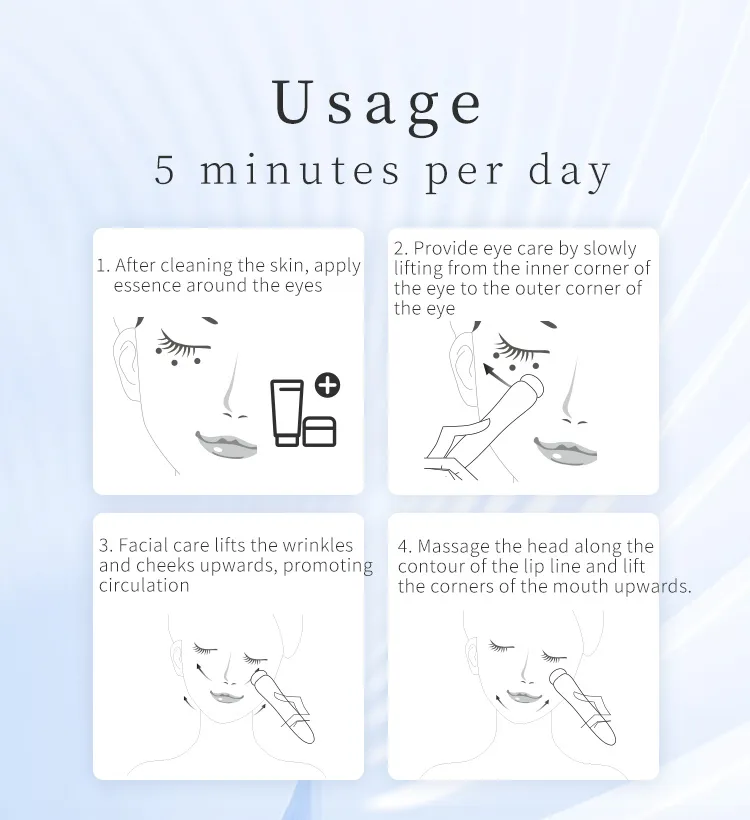 Usage
5 minutes per day

1. After cleaning the skin, apply essence around the eyes

2. Provide eye care by slowly lifting from the inner corner of the eye to the outer corner of the eye

3. Facial care lifts the wrinkles and cheeks upwards, promoting circulation

4. Massage the head along the contour of the lip line and lift the corners of the mouth upwards.