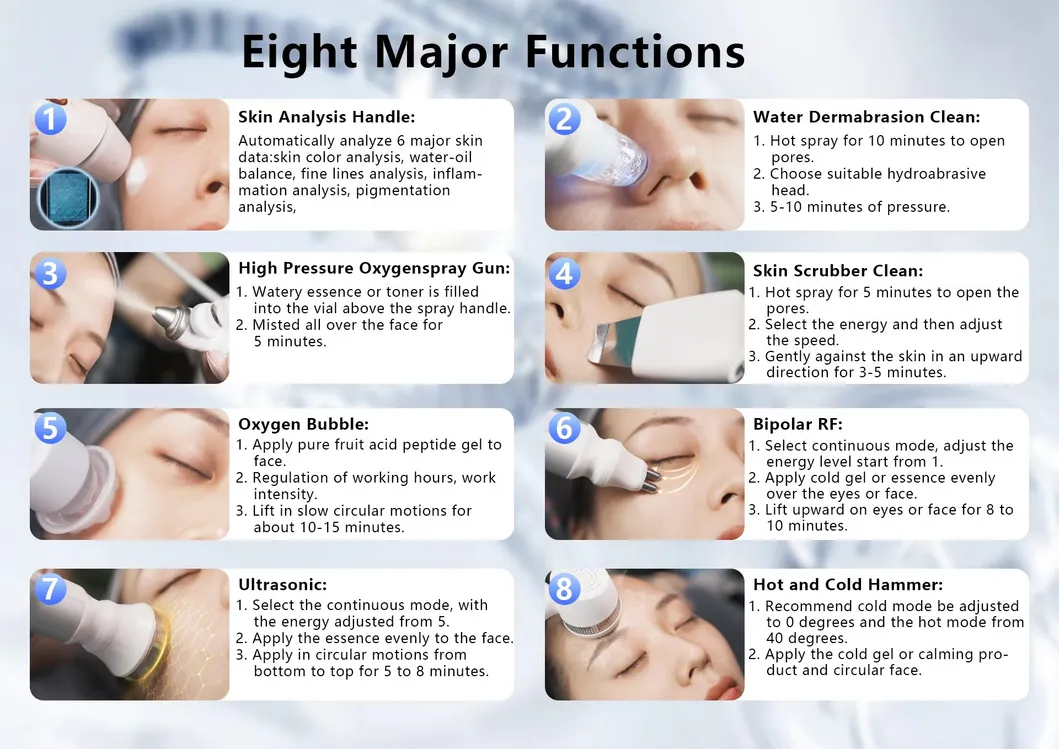 Eight Major Functions

1

Skin Analysis Handle:

Automatically analyze 6 major skin data:skin color analysis, water-oil balance, fine lines analysis, inflammation analysis, pigmentation analysis,

2

Water Dermabrasion Clean:

1. Hot spray for 10 minutes to open pores.
2. Choose suitable hydroabrasive head.
3. 5-10 minutes of pressure.

3

High Pressure Oxygenspray Gun:

1. Watery essence or toner is filled into the vial above the spray handle.
2. Misted all over the face for 5 minutes.

4

Skin Scrubber Clean:

1. Hot spray for 5 minutes to open the pores.
2. Select the energy and then adjust the speed.
3. Gently against the skin in an upward direction for 3-5 minutes.

5

Oxygen Bubble:

1. Apply pure fruit acid peptide gel to face.
2. Regulation of working hours, work intensity.
3. Lift in slow circular motions for about 10-15 minutes.

6

Bipolar RF:

1. Select continuous mode, adjust the energy level start from 1.
2. Apply cold gel or essence evenly over the eyes or face.
3. Lift upward on eyes or face for 8 to 10 minutes.

7

Ultrasonic:

1. Select the continuous mode, with the energy adjusted from 5.
2. Apply the essence evenly to the face.
3. Apply in circular motions from bottom to top for 5 to 8 minutes.

8

Hot and Cold Hammer:

1. Recommend cold mode be adjusted to 0 degrees and the hot mode from 40 degrees.
2. Apply the cold gel or calming product and circular face.