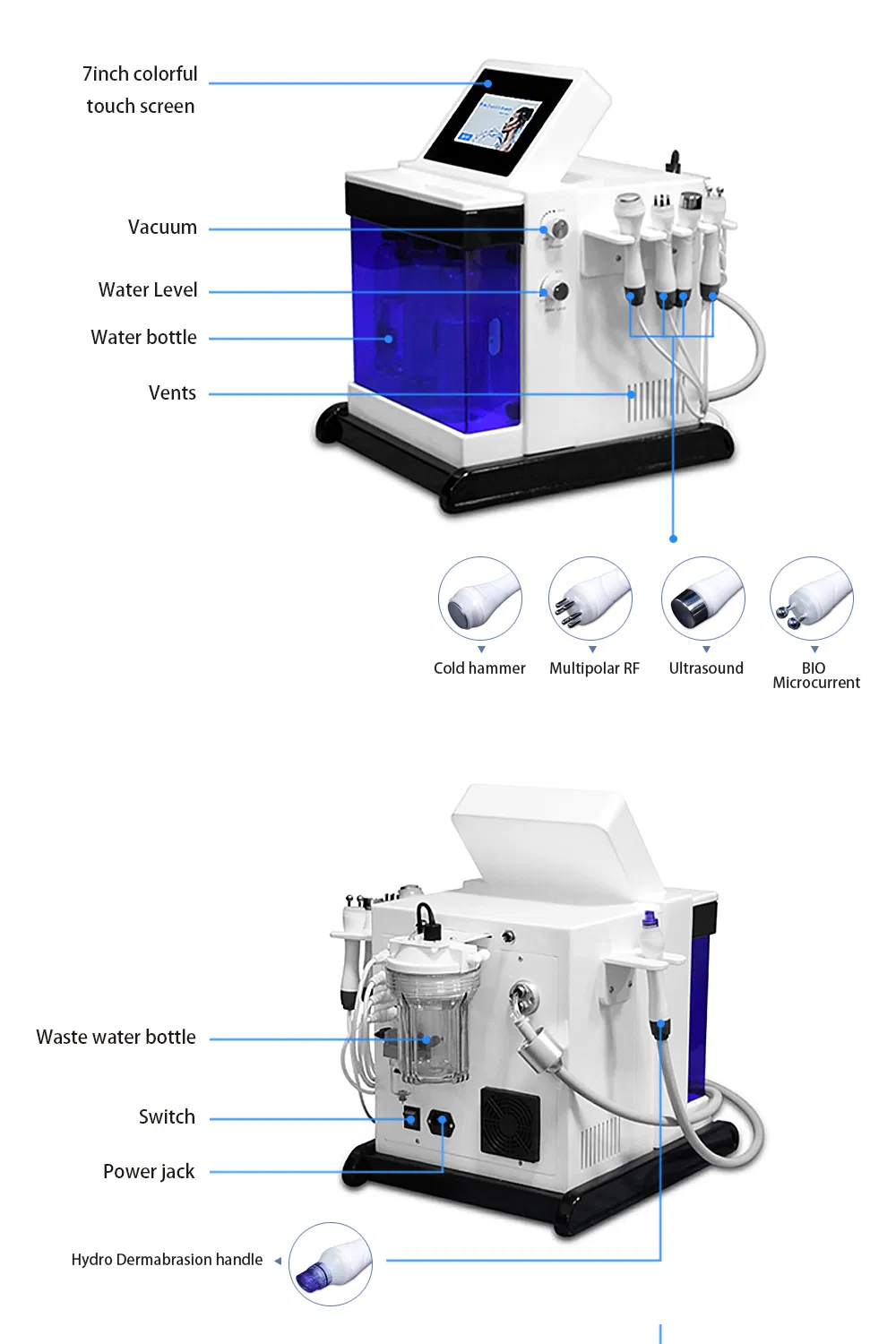 7inch colorful touch screen

Vacuum

Water Level

Water bottle

Vents

Cold hammer

Multipolar RF

Ultrasound

BIO Microcurrent

Waste water bottle

Switch

Power jack

Hydro Dermabrasion handle