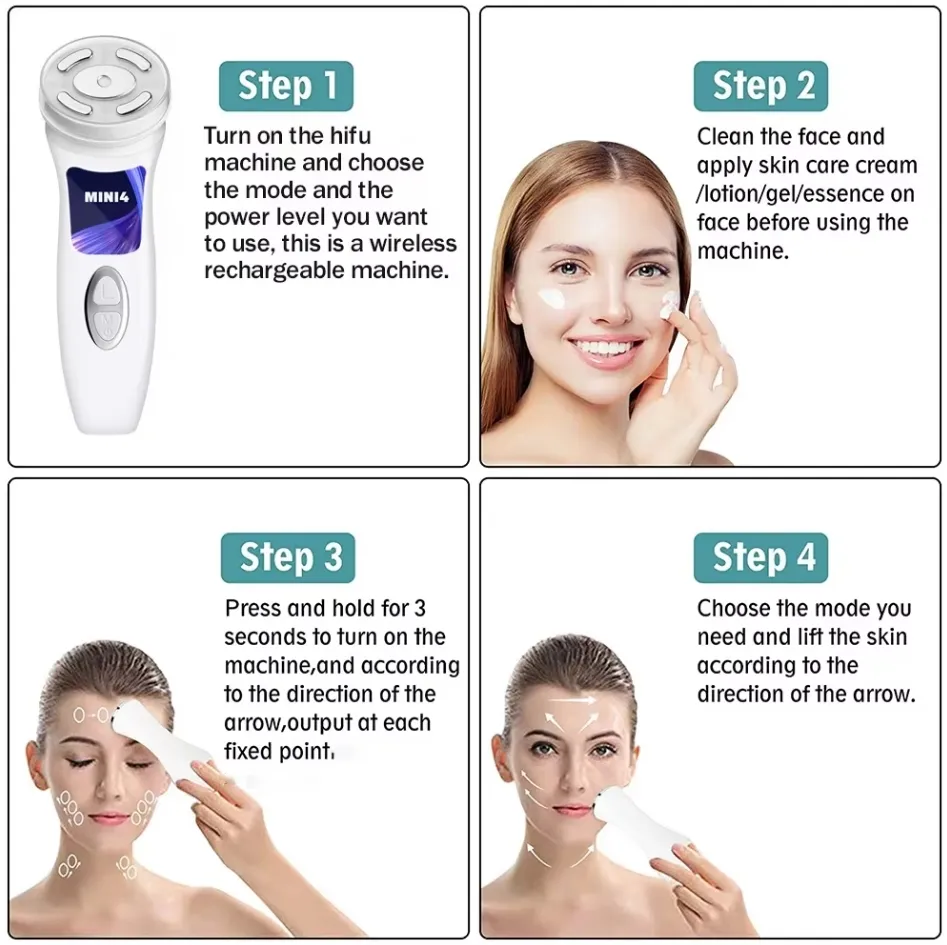 MINI4

Step 1

Turn on the hifu machine and choose the mode and the power level you want to use, this is a wireless rechargeable machine.

Step 2

Clean the face and apply skin care cream /lotion/gel/essence on face before using the machine.

Step 3

Press and hold for 3 seconds to turn on the machine,and according to the direction of the arrow,output at each fixed point.

Step 4

Choose the mode you need and lift the skin according to the direction of the arrow.