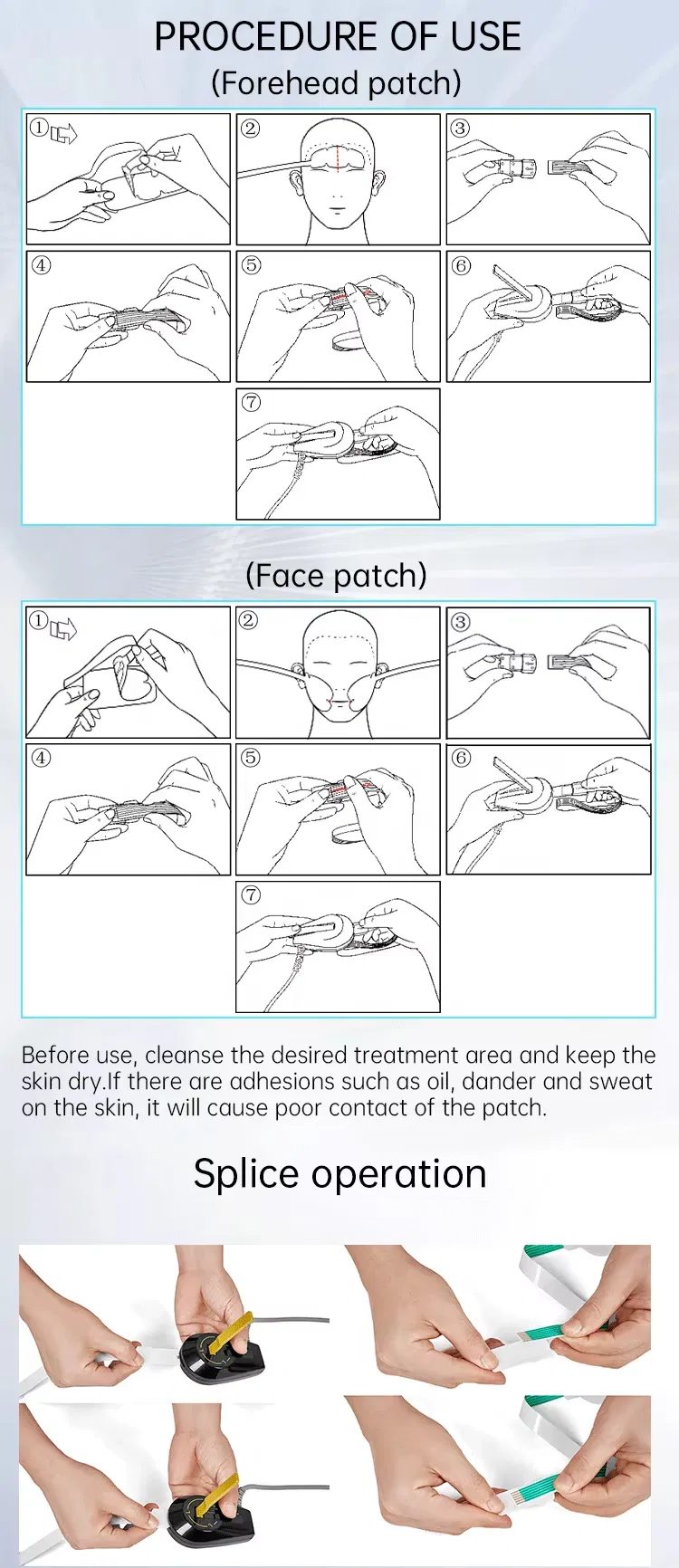 PROCEDURE OF USE
(Forehead patch)

①
②
③
④
⑤
⑥
⑦

(Face patch)

①
②
③
④
⑤
⑥
⑦

Before use, cleanse the desired treatment area and keep the skin dry.If there are adhesions such as oil, dander and sweat on the skin, it will cause poor contact of the patch.

Splice operation