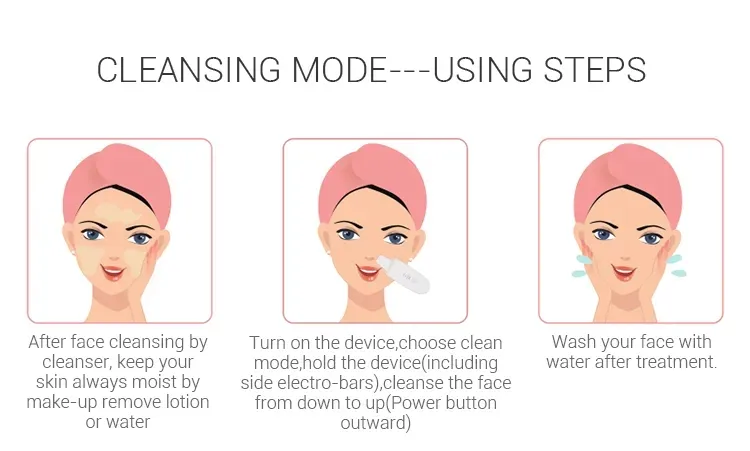 CLEANSING MODE---USING STEPS

After face cleansing by cleanser, keep your skin always moist by make-up remove lotion or water

Turn on the device,choose clean mode,hold the device(including side electro-bars),cleanse the face from down to up(Power button outward)

Wash your face with water after treatment.