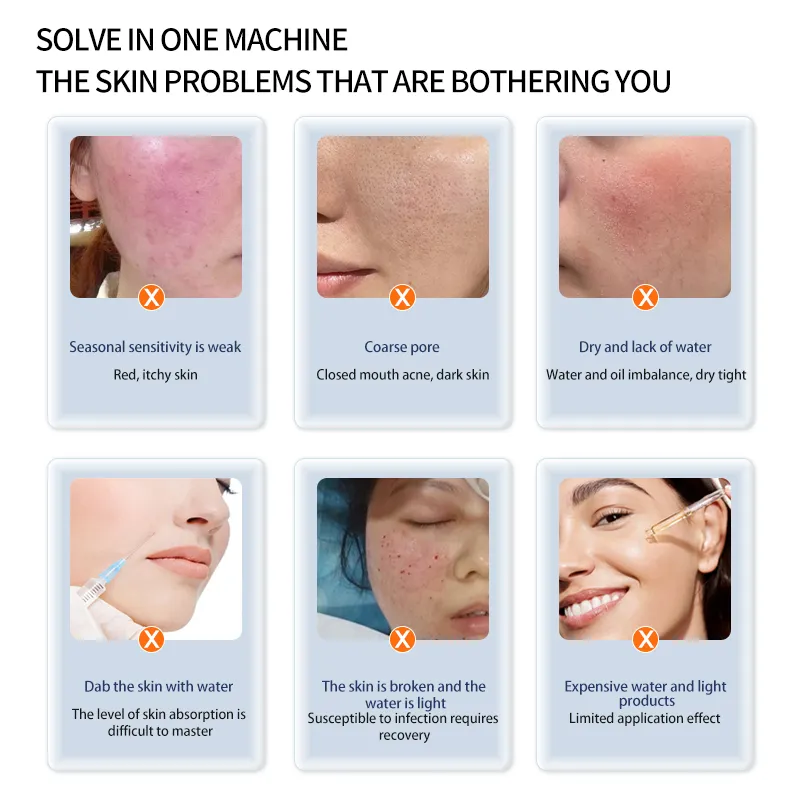 SOLVE IN ONE MACHINE
THE SKIN PROBLEMS THAT ARE BOTHERING YOU

X

Seasonal sensitivity is weak

Red, itchy skin

X

Coarse pore

Closed mouth acne, dark skin

X

Dry and lack of water

Water and oil imbalance, dry tight

X

Dab the skin with water

The level of skin absorption is difficult to master

X

The skin is broken and the water is light

Susceptible to infection requires recovery

X

Expensive water and light products

Limited application effect