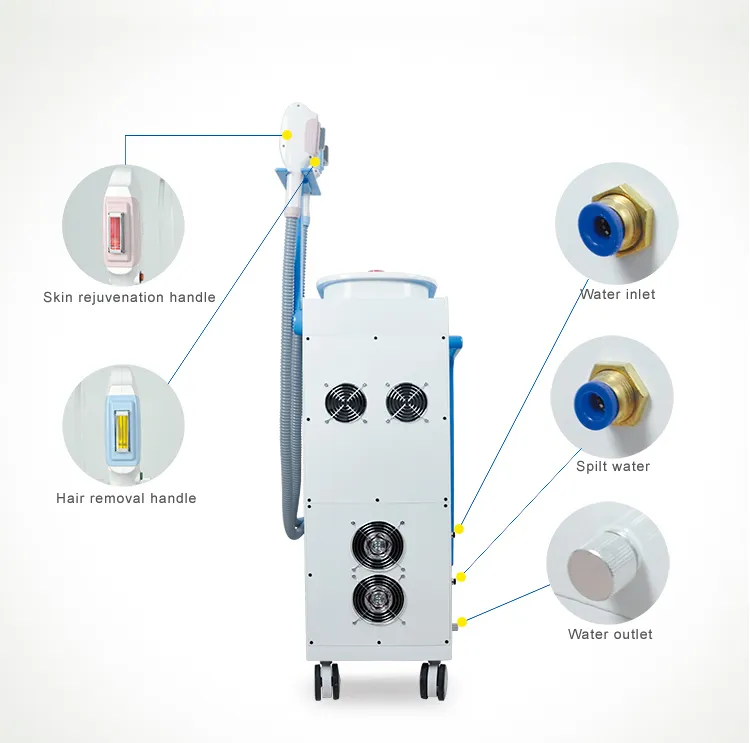 Skin rejuvenation handle

Hair removal handle

Water inlet

Spilt water

Water outlet