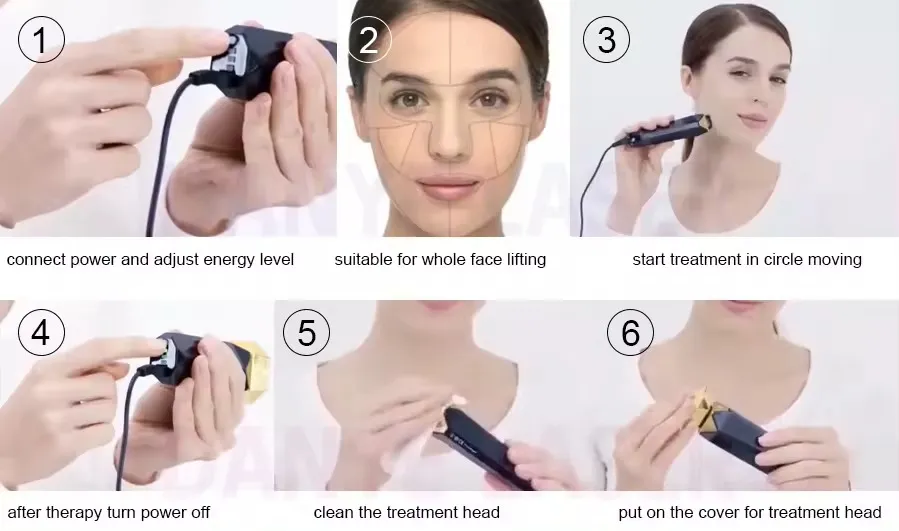 1
connect power and adjust energy level

2
suitable for whole face lifting

3
start treatment in circle moving

4
after therapy turn power off

5
clean the treatment head

6
put on the cover for treatment head