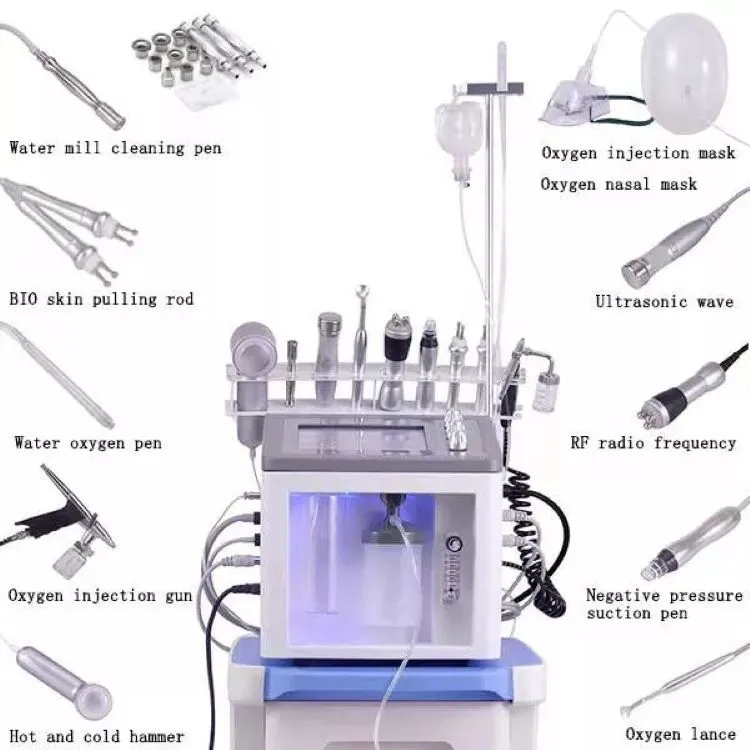 Water mill cleaning pen

BIO skin pulling rod

Water oxygen pen

Oxygen injection gun

Hot and cold hammer

Oxygen injection mask

Oxygen nasal mask

Ultrasonic wave

RF radio frequency

Negative pressure suction pen

Oxygen lance