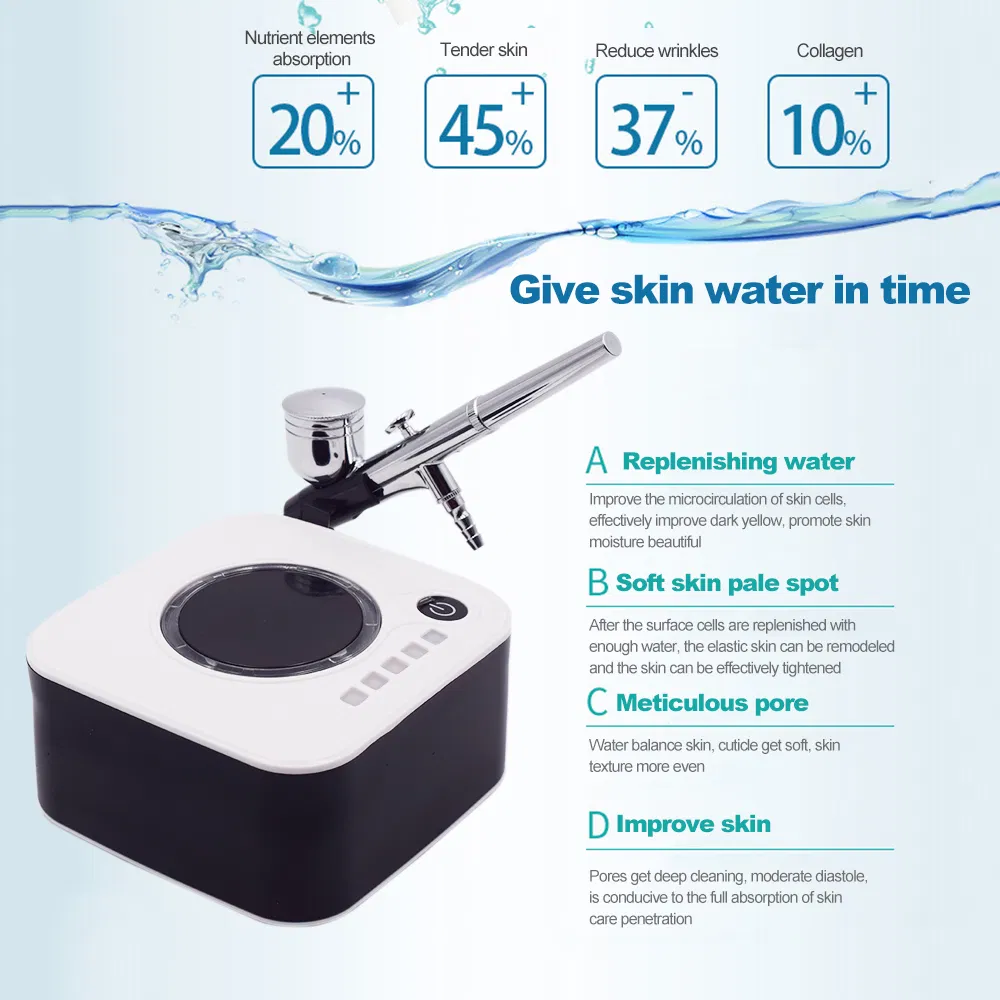 Nutrient elements absorption

20% +

Tender skin

45% +

Reduce wrinkles

37% -

Collagen

10% +

Give skin water in time

A Replenishing water

Improve the microcirculation of skin cells, effectively improve dark yellow, promote skin moisture beautiful

B Soft skin pale spot

After the surface cells are replenished with enough water, the elastic skin can be remodeled and the skin can be effectively tightened

C Meticulous pore

Water balance skin, cuticle get soft, skin texture more even

D Improve skin

Pores get deep cleaning, moderate diastole, is conducive to the full absorption of skin care penetration