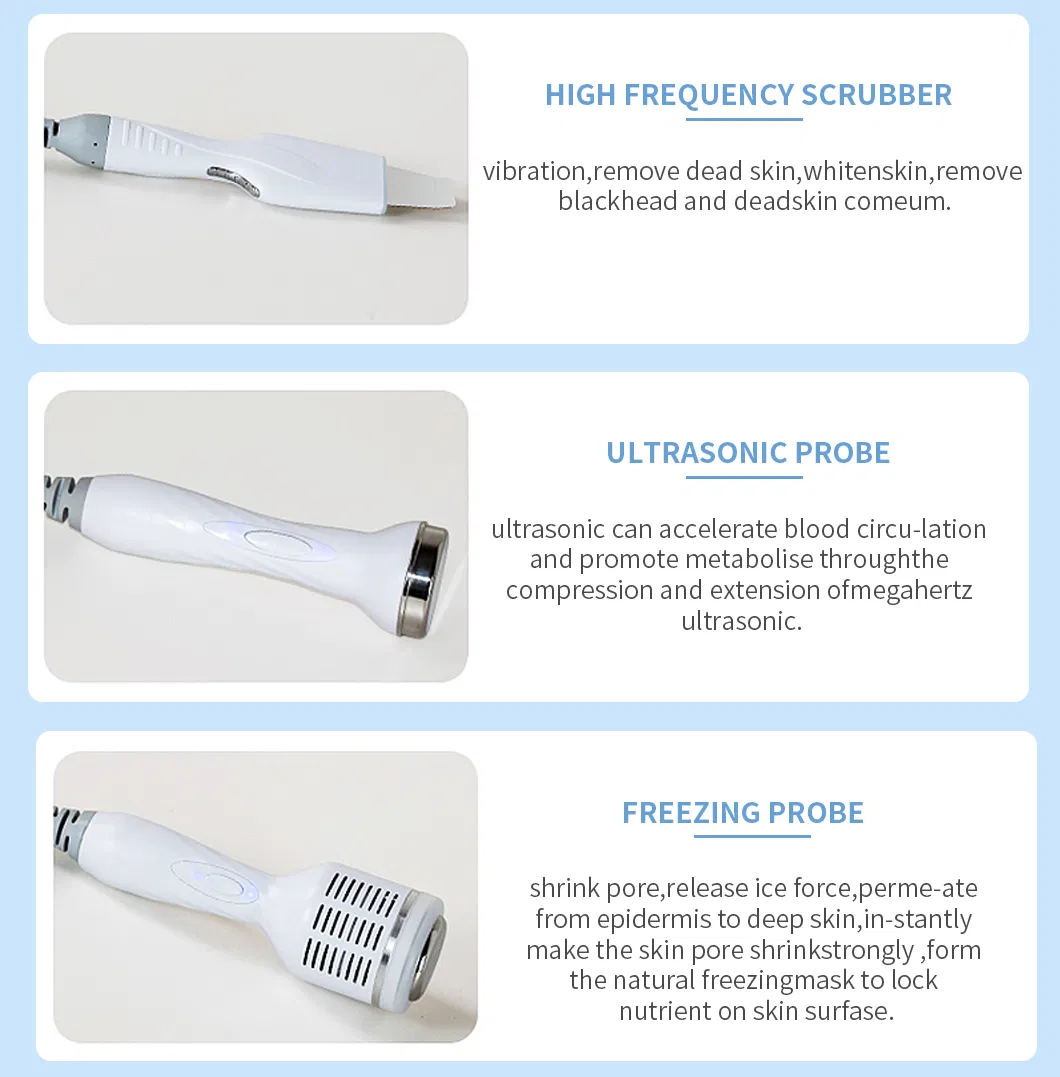 HIGH FREQUENCY SCRUBBER

vibration,remove dead skin,whitenskin,remove blackhead and deadskin comeum.

ULTRASONIC PROBE

ultrasonic can accelerate blood circu-lation and promote metabolise throughthe compression and extension ofmegahertz ultrasonic.

FREEZING PROBE

shrink pore,release ice force,perme-ate from epidermis to deep skin,in-stantly make the skin pore shrinkstrongly ,form the natural freezingmask to lock nutrient on skin surfase.