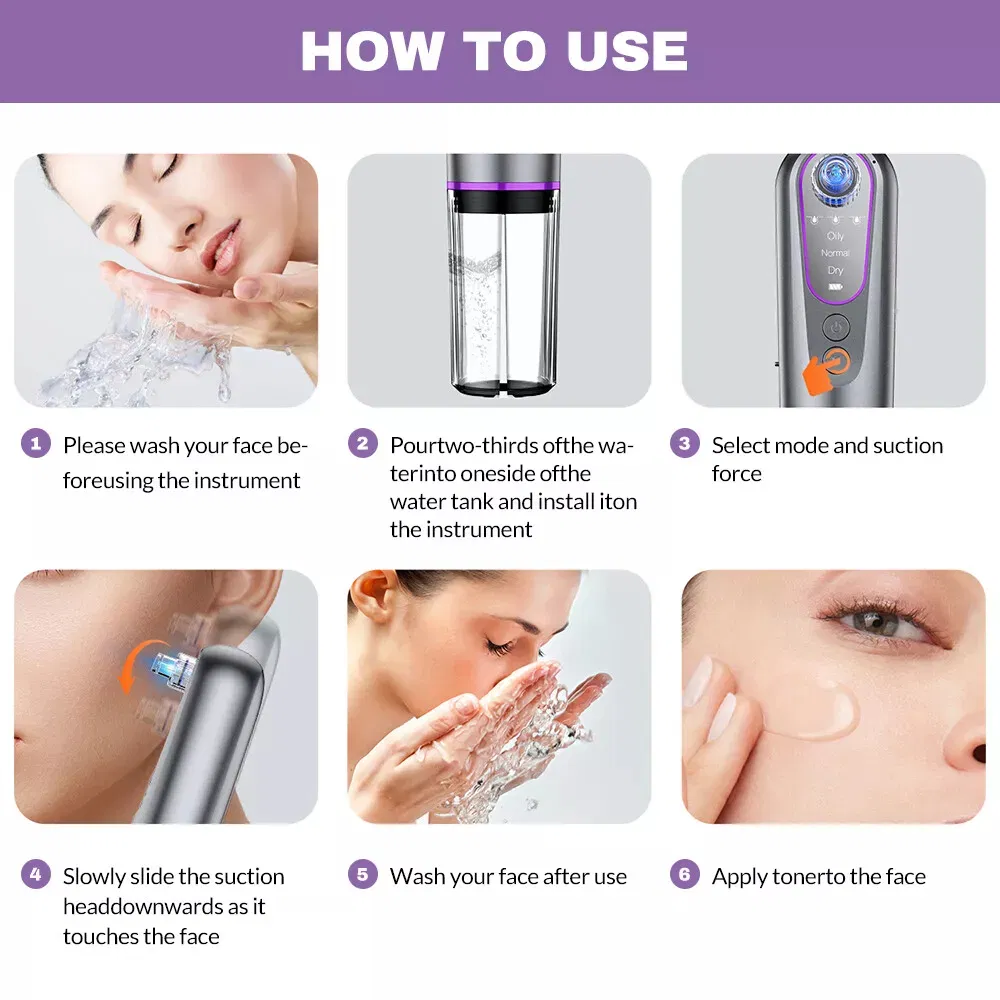 HOW TO USE

Oily
Normal
Dry

1 Please wash your face beforeusing the instrument

2 Pourtwo-thirds ofthe waterinto oneside ofthe water tank and install iton the instrument

3 Select mode and suction force

4 Slowly slide the suction headdownwards as it touches the face

5 Wash your face after use

6 Apply tonerto the face