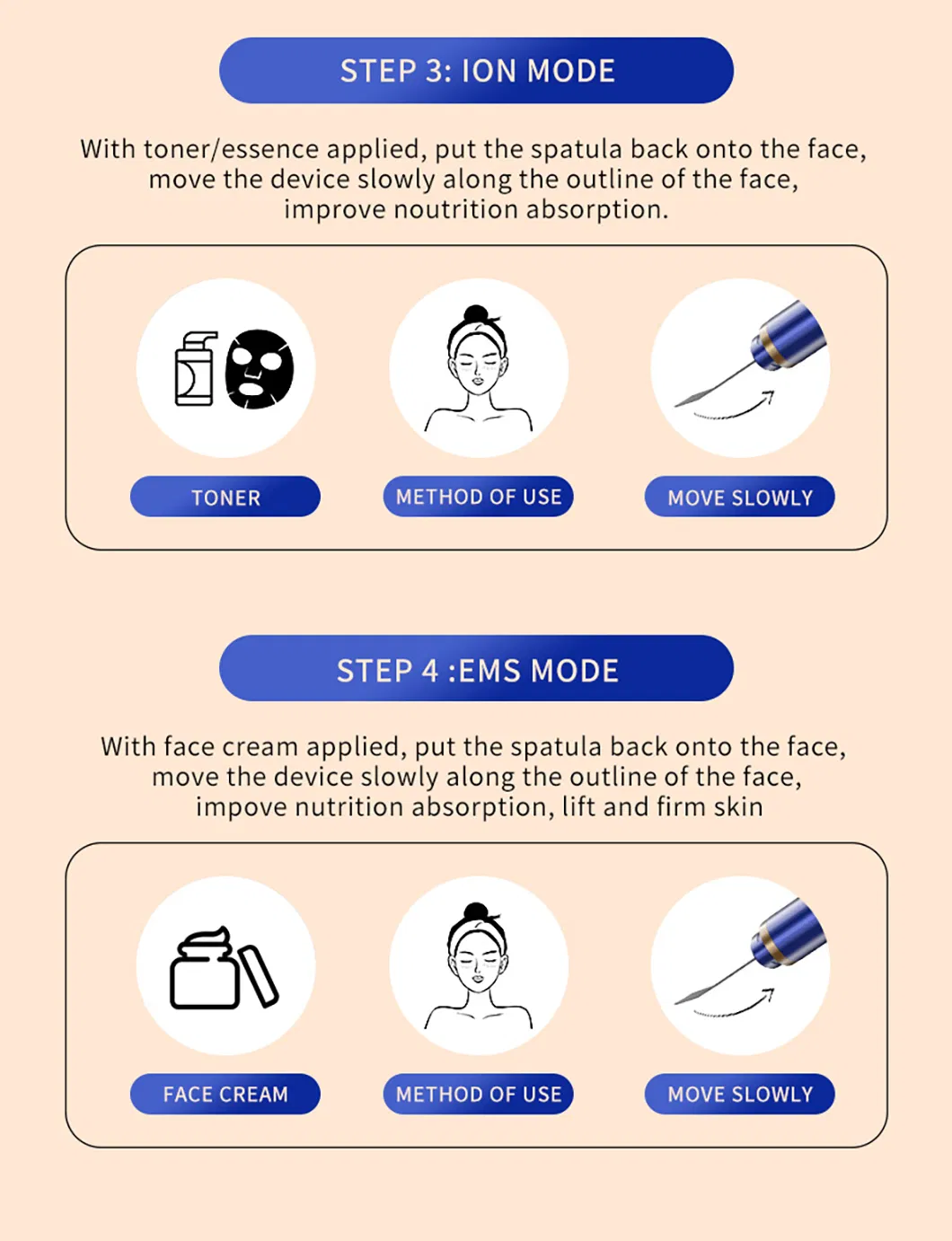 STEP 3: ION MODE

With toner/essence applied, put the spatula back onto the face, move the device slowly along the outline of the face, improve noutrition absorption.

TONER

METHOD OF USE

MOVE SLOWLY

STEP 4 :EMS MODE

With face cream applied, put the spatula back onto the face, move the device slowly along the outline of the face, impove nutrition absorption, lift and firm skin

FACE CREAM

METHOD OF USE

MOVE SLOWLY