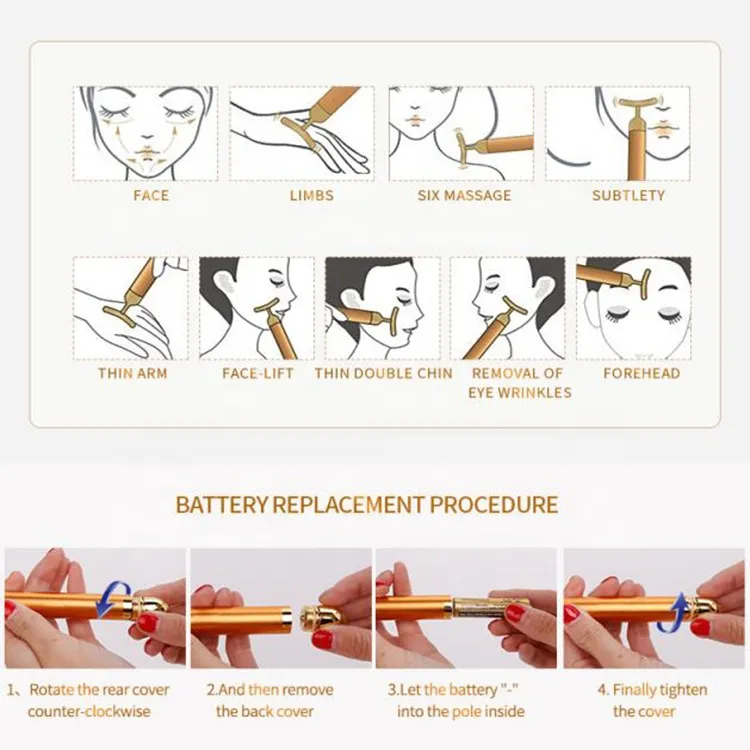 FACE

LIMBS

SIX MASSAGE

SUBTLETY

THIN ARM

FACE-LIFT

THIN DOUBLE CHIN

REMOVAL OF EYE WRINKLES

FOREHEAD

BATTERY REPLACEMENT PROCEDURE

1、Rotate the rear cover counter-clockwise

2.And then remove the back cover

3.Let the battery "-" into the pole inside

4. Finally tighten the cover