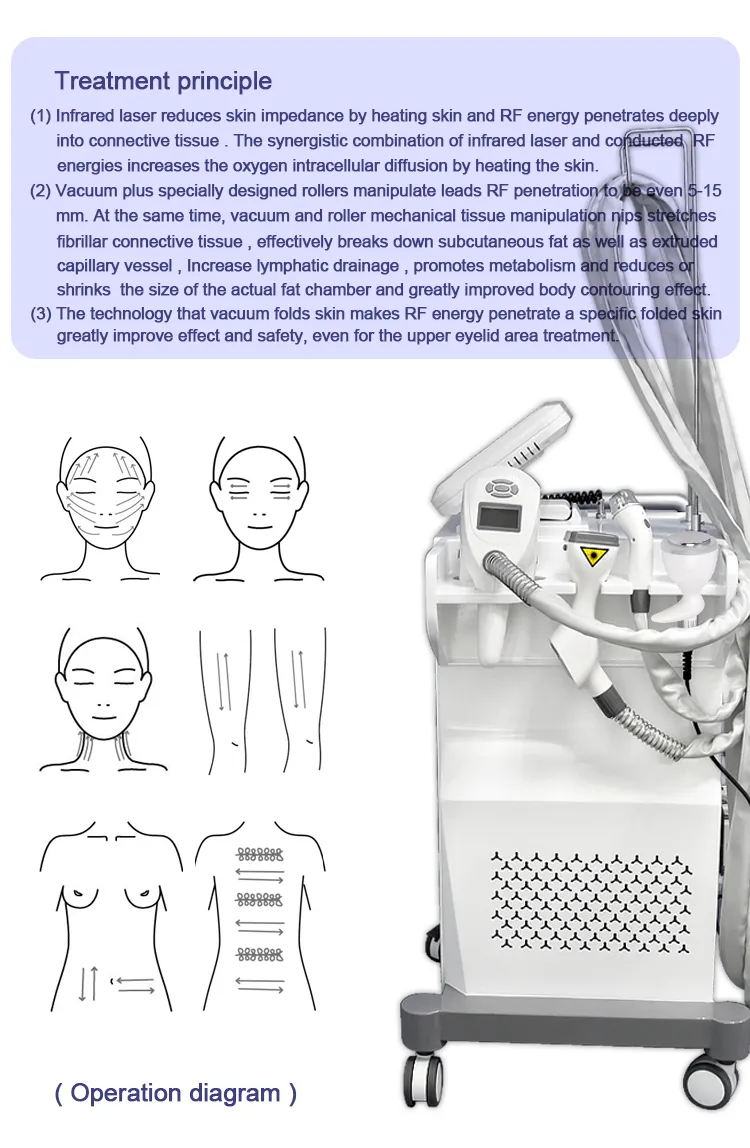 Treatment principle

(1) Infrared laser reduces skin impedance by heating skin and RF energy penetrates deeply into connective tissue . The synergistic combination of infrared laser and conducted RF energies increases the oxygen intracellular diffusion by heating the skin.

(2) Vacuum plus specially designed rollers manipulate leads RF penetration to be even 5-15 mm. At the same time, vacuum and roller mechanical tissue manipulation nips stretches fibrillar connective tissue , effectively breaks down subcutaneous fat as well as extruded capillary vessel , Increase lymphatic drainage , promotes metabolism and reduces or shrinks the size of the actual fat chamber and greatly improved body contouring effect.

(3) The technology that vacuum folds skin makes RF energy penetrate a specific folded skin greatly improve effect and safety, even for the upper eyelid area treatment.

( Operation diagram )