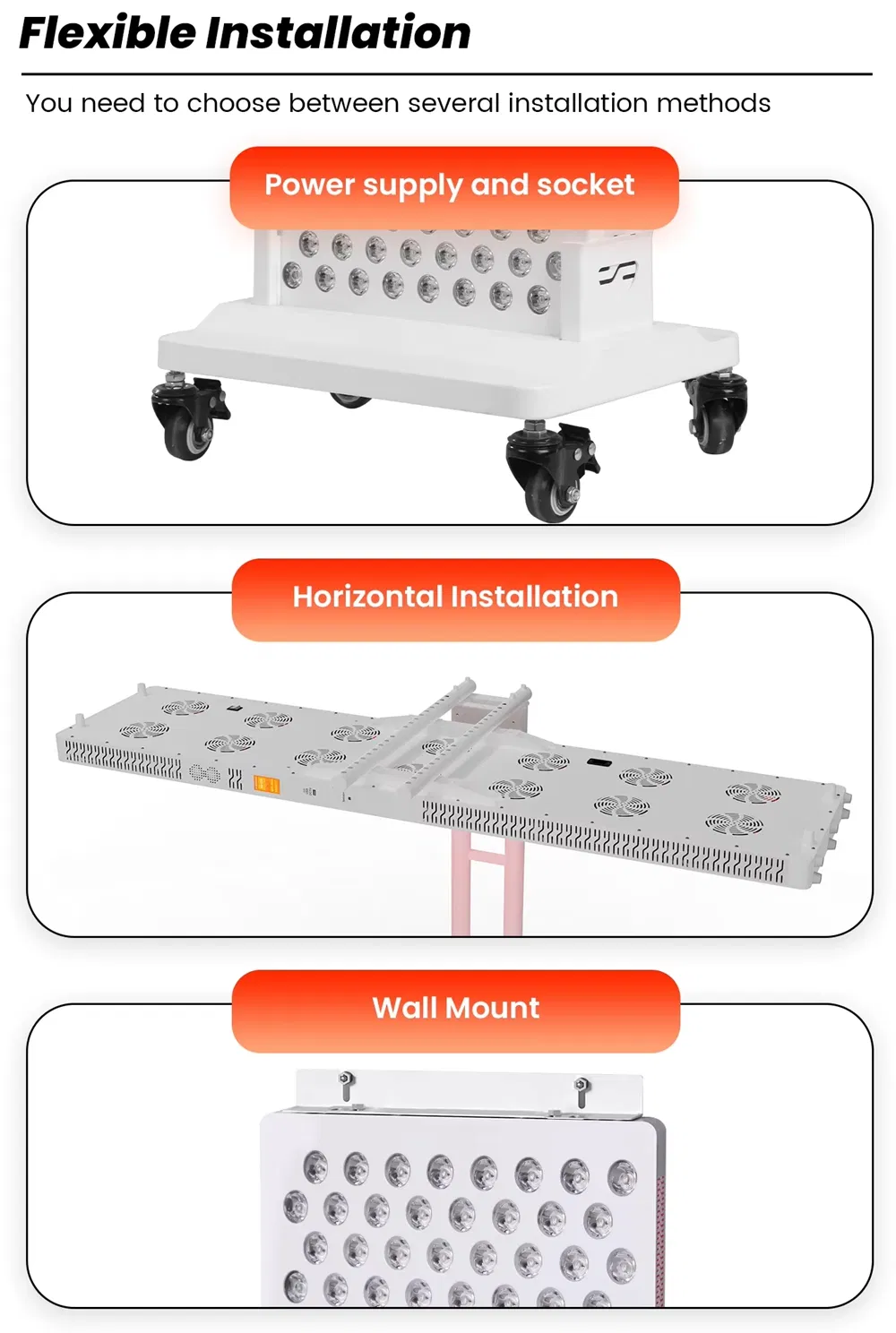 Flexible Installation

You need to choose between several installation methods

Power supply and socket

Horizontal Installation

Wall Mount