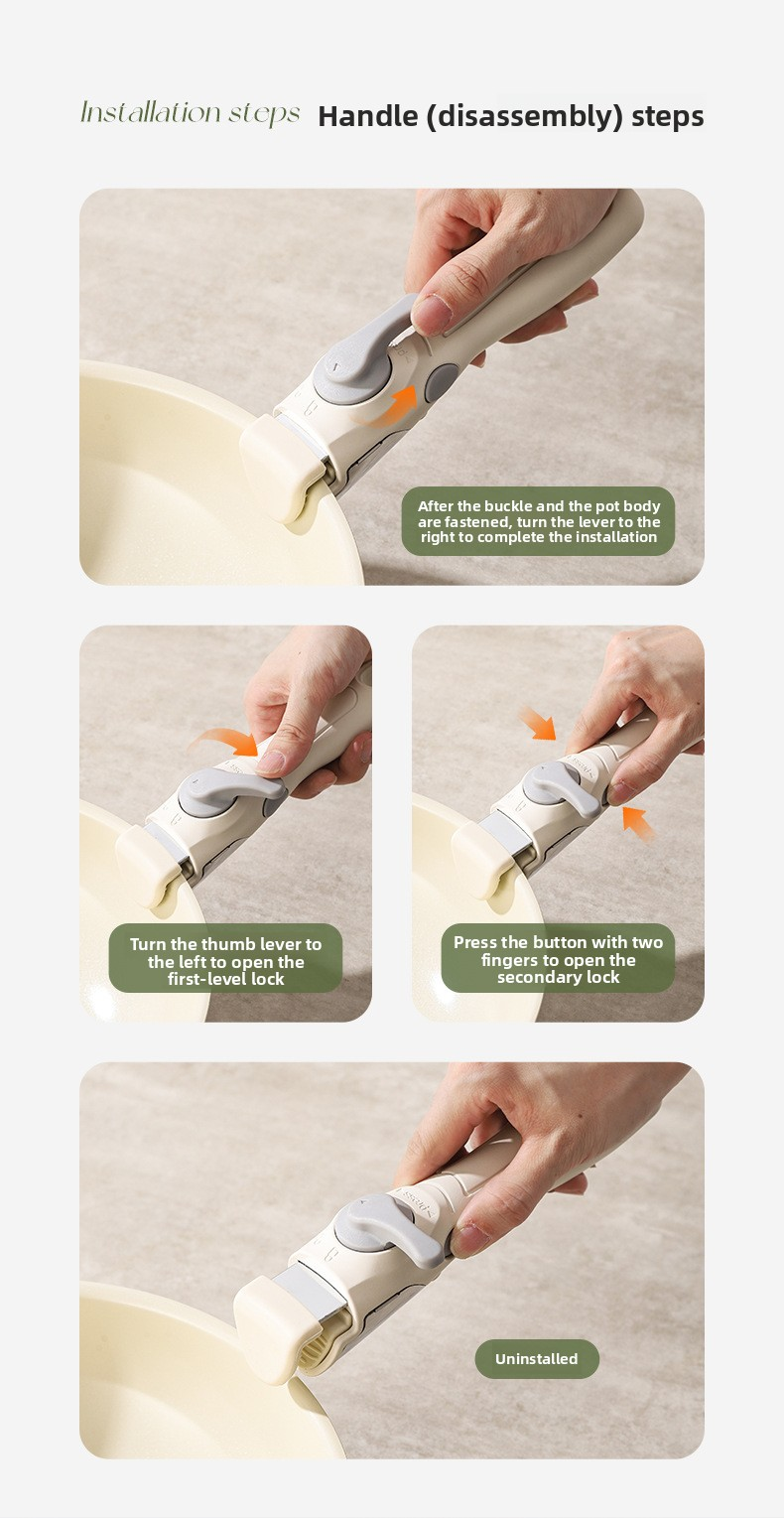 Installation steps Handle (disassembly) steps

After the buckle and the pot body are fastened, turn the lever to the right to complete the installation

Turn the thumb lever to the left to open the first-level lock

Press the button with two fingers to open the secondary lock

Uninstalled