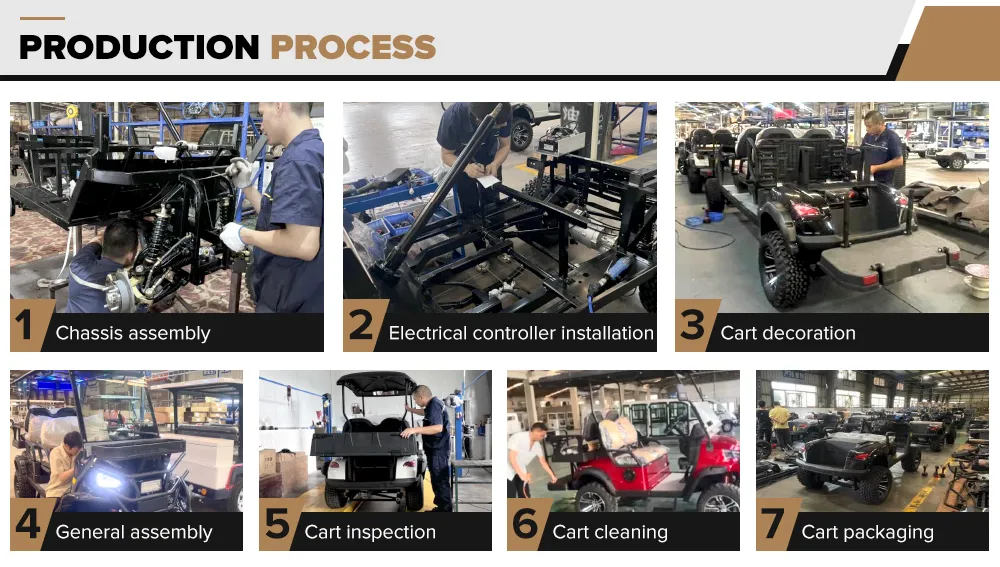 PRODUCTION PROCESS

1 Chassis assembly

2 Electrical controller installation

3 Cart decoration

4 General assembly

5 Cart inspection

6 Cart cleaning

7 Cart packaging