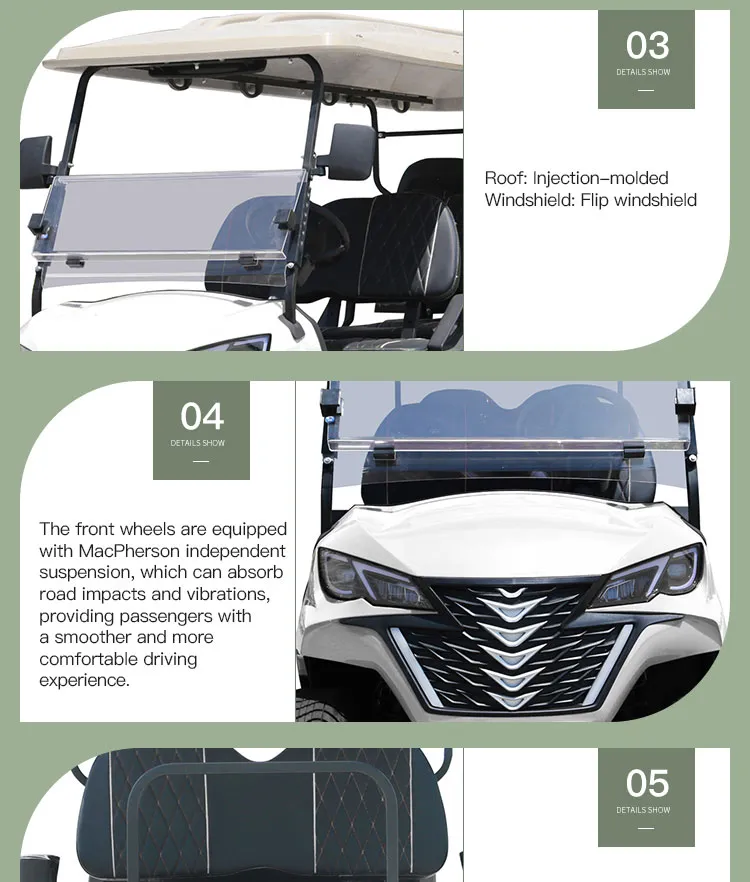 03
DETAILS SHOW

Roof: Injection-molded
Windshield: Flip windshield

04
DETAILS SHOW

The front wheels are equipped with MacPherson independent suspension, which can absorb road impacts and vibrations, providing passengers with a smoother and more comfortable driving experience.

05
DETAILS SHOW