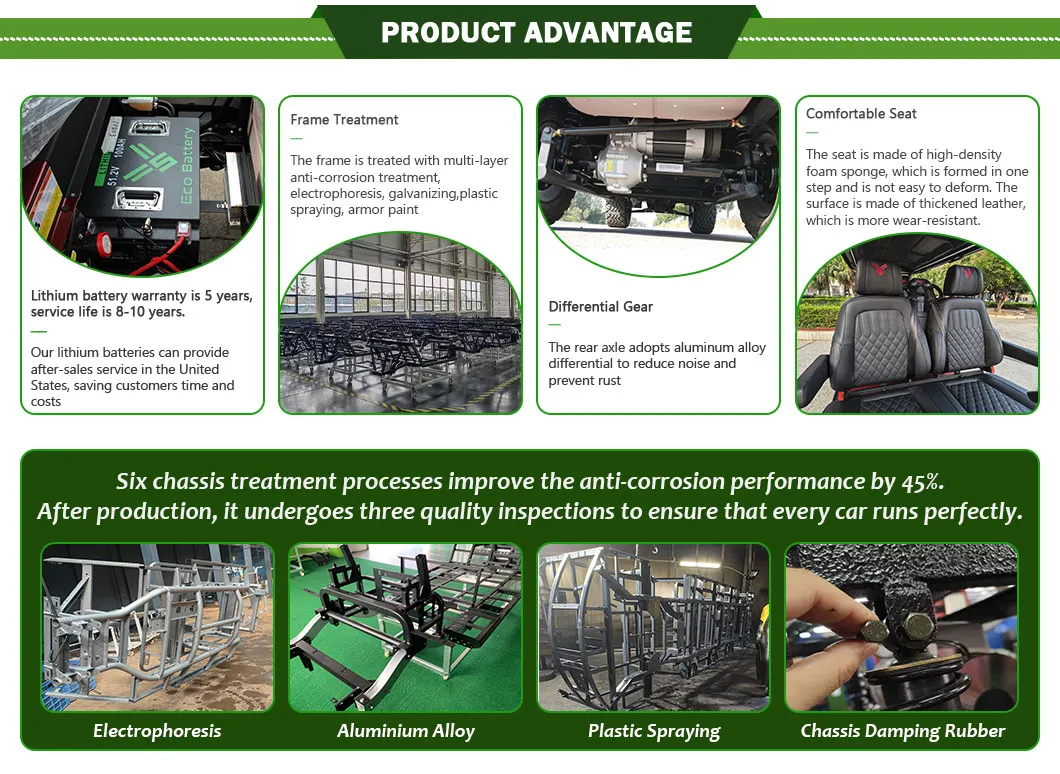 PRODUCT ADVANTAGE

Eco Battery
51.2V 100AH

Lithium battery warranty is 5 years, service life is 8-10 years.

Our lithium batteries can provide after-sales service in the United States, saving customers time and costs

Frame Treatment

The frame is treated with multi-layer anti-corrosion treatment, electrophoresis, galvanizing,plastic spraying, armor paint

Differential Gear

The rear axle adopts aluminum alloy differential to reduce noise and prevent rust

Comfortable Seat

The seat is made of high-density foam sponge, which is formed in one step and is not easy to deform. The surface is made of thickened leather, which is more wear-resistant.

Six chassis treatment processes improve the anti-corrosion performance by 45%.
After production, it undergoes three quality inspections to ensure that every car runs perfectly.

Electrophoresis

Aluminium Alloy

Plastic Spraying

Chassis Damping Rubber