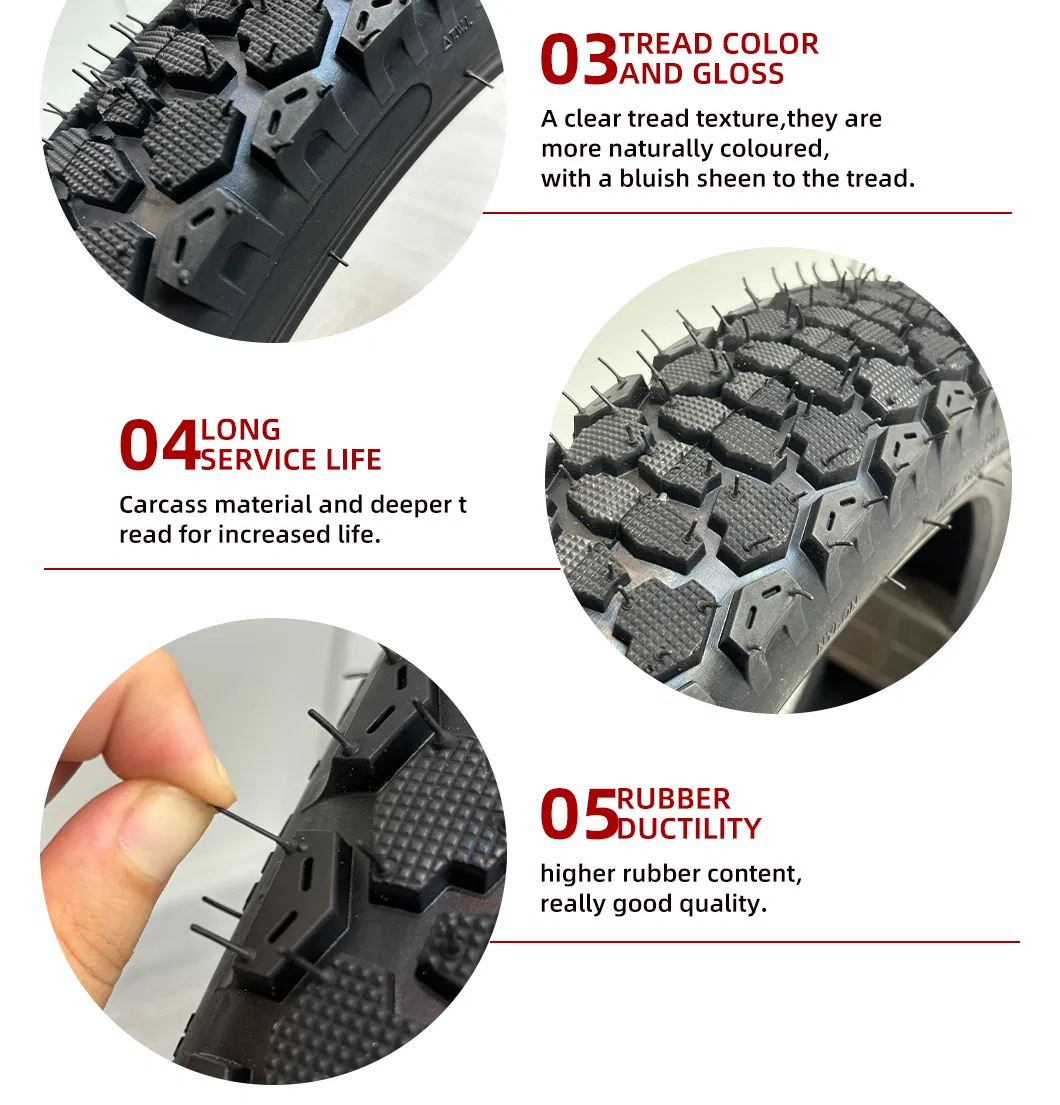 03 TREAD COLOR AND GLOSS

A clear tread texture,they are more naturally coloured, with a bluish sheen to the tread.

04 LONG SERVICE LIFE

Carcass material and deeper t read for increased life.

05 RUBBER DUCTILITY

higher rubber content, really good quality.