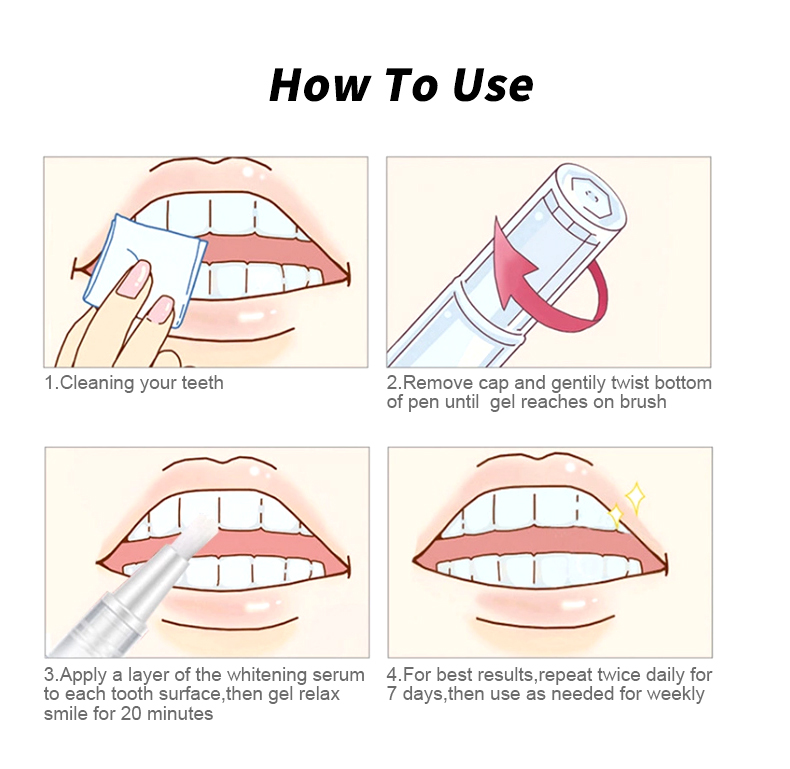 How To Use

1.Cleaning your teeth

2.Remove cap and gentily twist bottom of pen until gel reaches on brush

3.Apply a layer of the whitening serum to each tooth surface,then gel relax smile for 20 minutes

4.For best results,repeat twice daily for 7 days,then use as needed for weekly