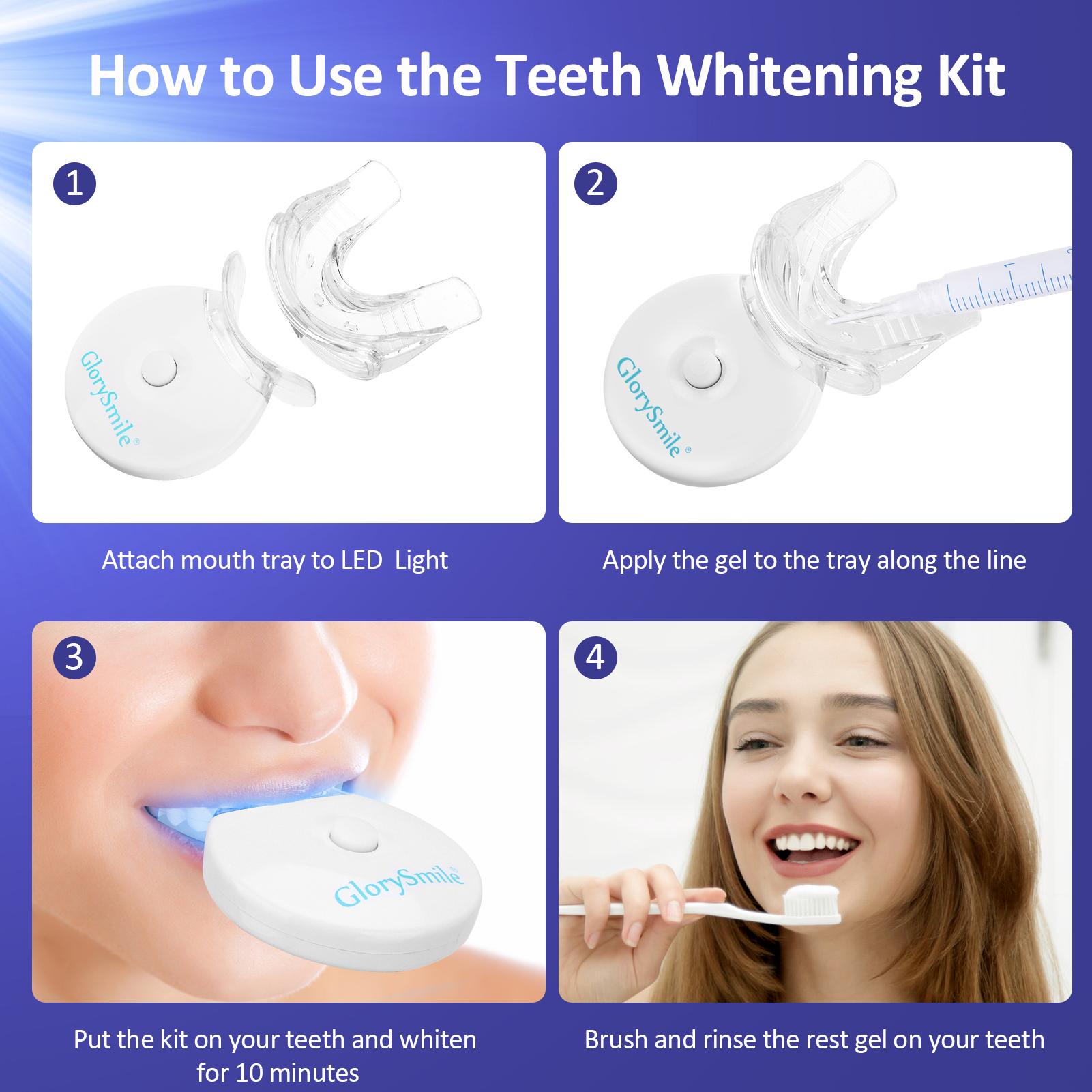 How to Use the Teeth Whitening Kit

1

GlorySmile®

Attach mouth tray to LED  Light

2

GlorySmile®

Apply the gel to the tray along the line

3

GlorySmile®

Put the kit on your teeth and whiten for 10 minutes

4

Brush and rinse the rest gel on your teeth