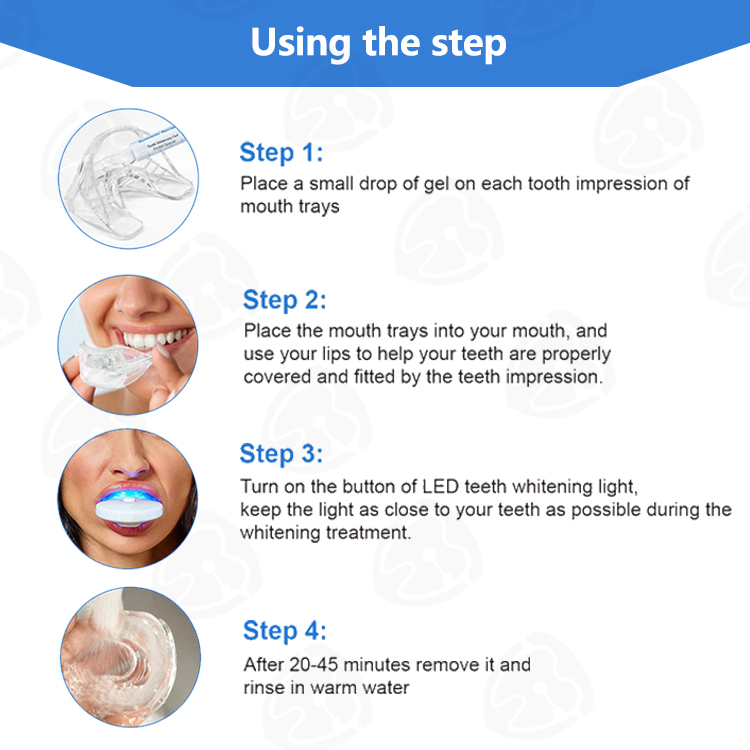 Using the step

Step 1:
Place a small drop of gel on each tooth impression of mouth trays

Step 2:
Place the mouth trays into your mouth, and use your lips to help your teeth are properly covered and fitted by the teeth impression.

Step 3:
Turn on the button of LED teeth whitening light, keep the light as close to your teeth as possible during the whitening treatment.

Step 4:
After 20-45 minutes remove it and rinse in warm water