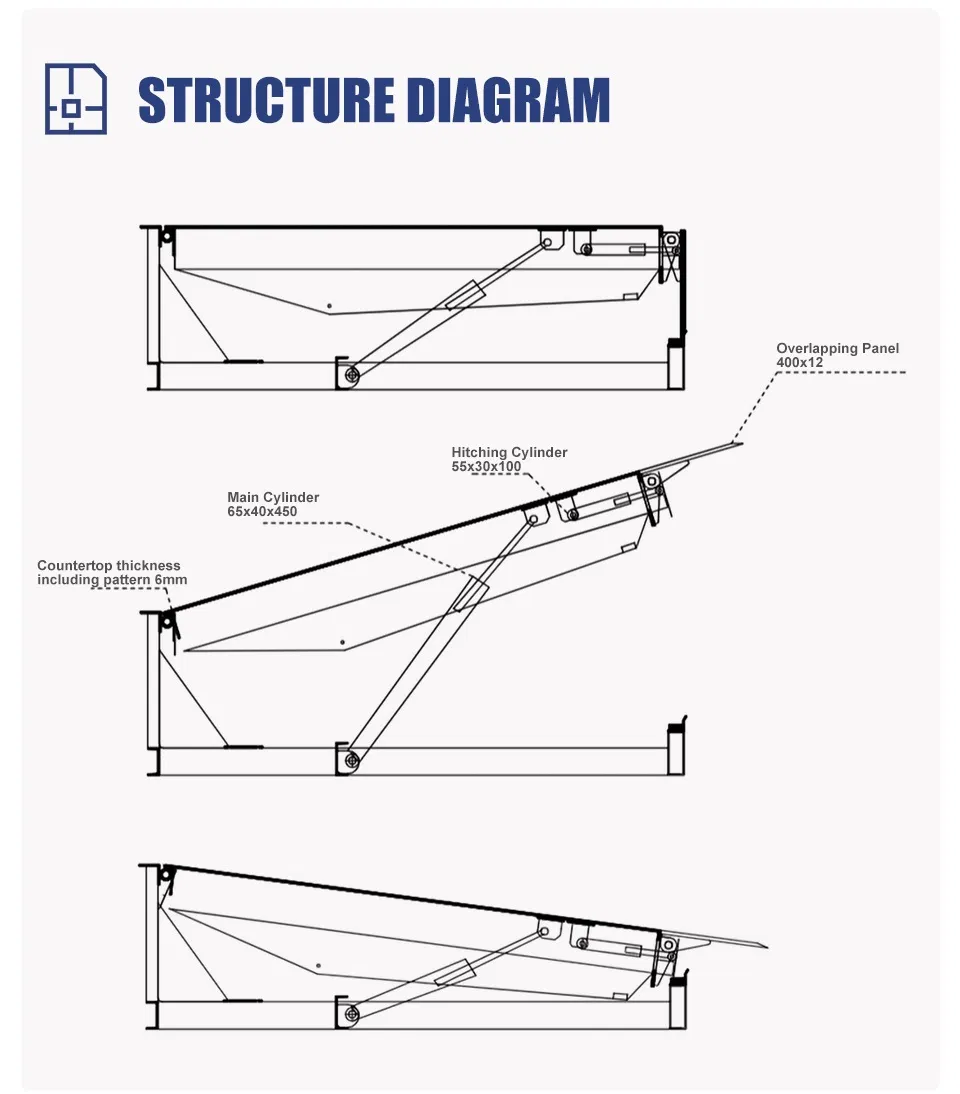 STRUCTURE DIAGRAM

Overlapping Panel
400x12

Hitching Cylinder
55x30x100

Main Cylinder
65x40x450

Countertop thickness
including pattern 6mm