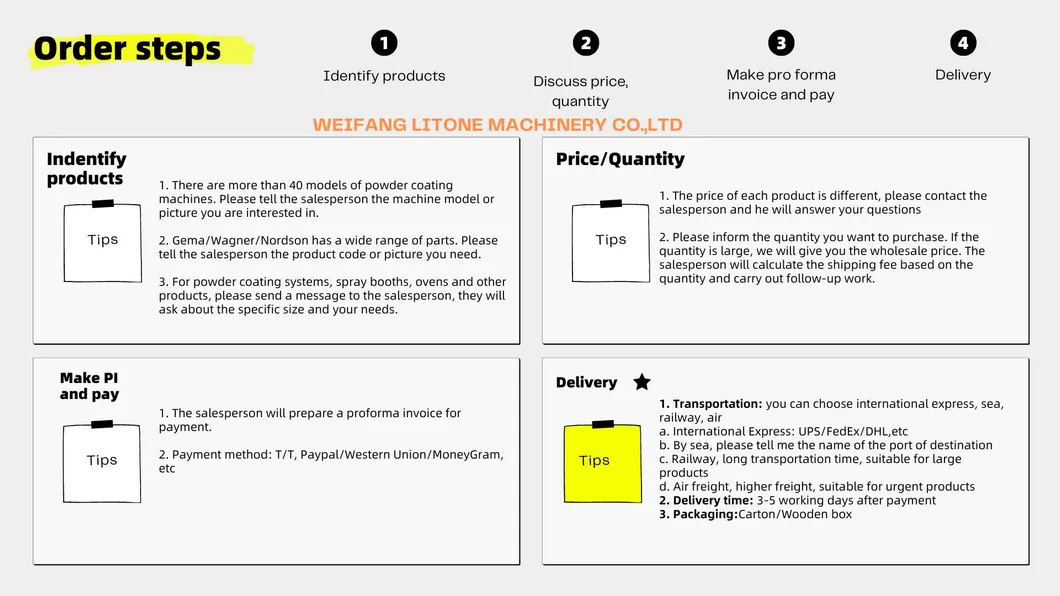 Order steps

1
Identify products

2
Discuss price, quantity

3
Make pro forma invoice and pay

4
Delivery

WEIFANG LITONE MACHINERY CO.,LTD

Indentify products

Tips

1. There are more than 40 models of powder coating machines. Please tell the salesperson the machine model or picture you are interested in.

2. Gema/Wagner/Nordson has a wide range of parts. Please tell the salesperson the product code or picture you need.

3. For powder coating systems, spray booths, ovens and other products, please send a message to the salesperson, they will ask about the specific size and your needs.

Price/Quantity

Tips

1. The price of each product is different, please contact the salesperson and he will answer your questions

2. Please inform the quantity you want to purchase. If the quantity is large, we will give you the wholesale price. The salesperson will calculate the shipping fee based on the quantity and carry out follow-up work.

Make PI and pay

Tips

1. The salesperson will prepare a proforma invoice for payment.

2. Payment method: T/T, Paypal/Western Union/MoneyGram, etc

Delivery

Tips

1. Transportation: you can choose international express, sea, railway, air
a. International Express: UPS/FedEx/DHL,etc
b. By sea, please tell me the name of the port of destination
c. Railway, long transportation time, suitable for large products
d. Air freight, higher freight, suitable for urgent products
2. Delivery time: 3-5 working days after payment
3. Packaging:Carton/Wooden box