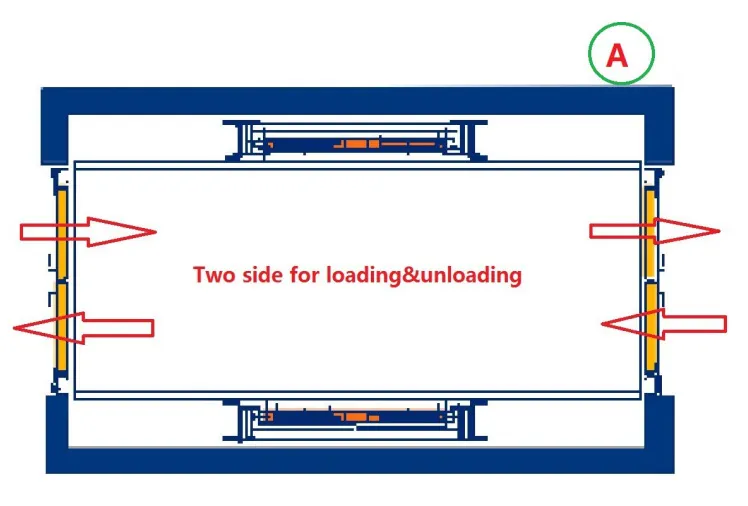 A

Two side for loading&unloading