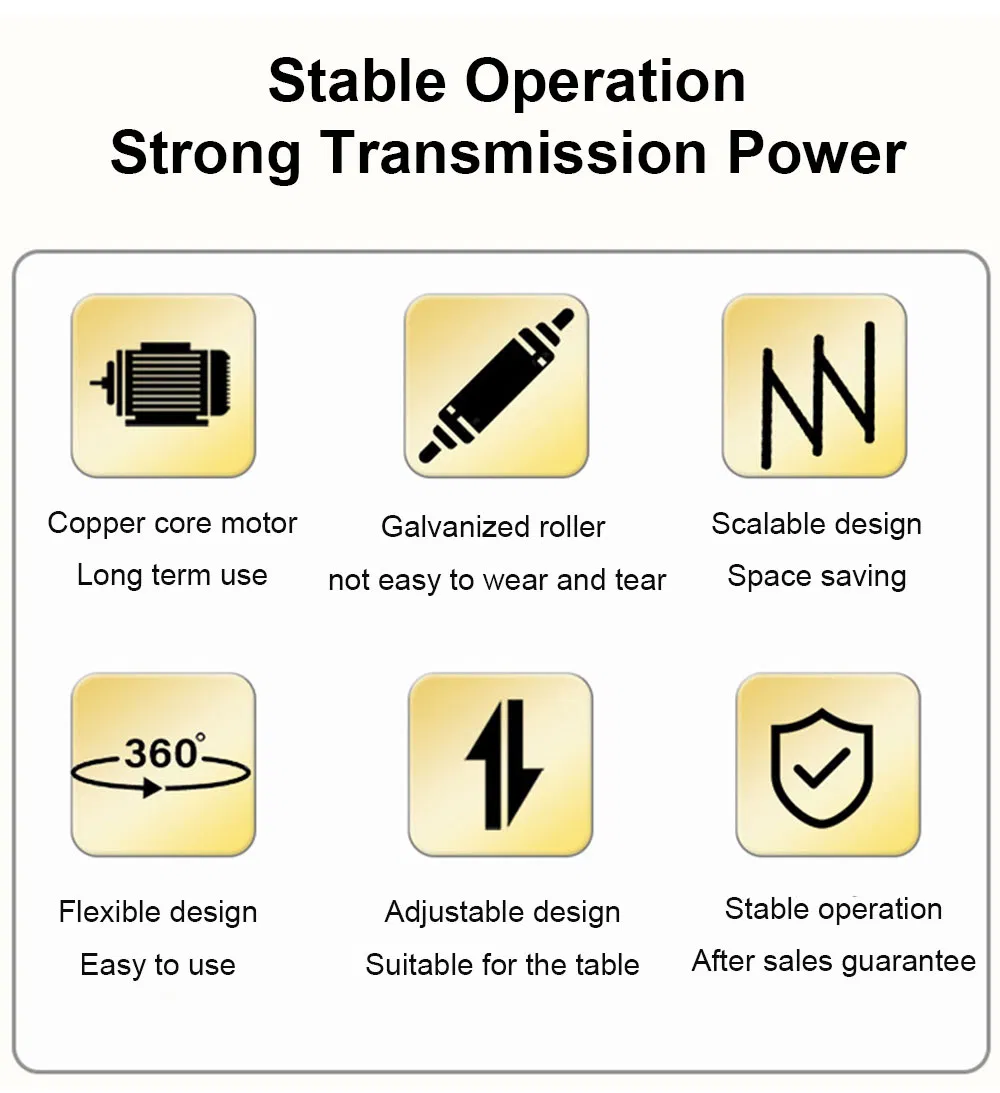 Stable Operation
Strong Transmission Power

Copper core motor
Long term use

Galvanized roller
not easy to wear and tear

Scalable design
Space saving

360°

Flexible design
Easy to use

Adjustable design
Suitable for the table

Stable operation
After sales guarantee