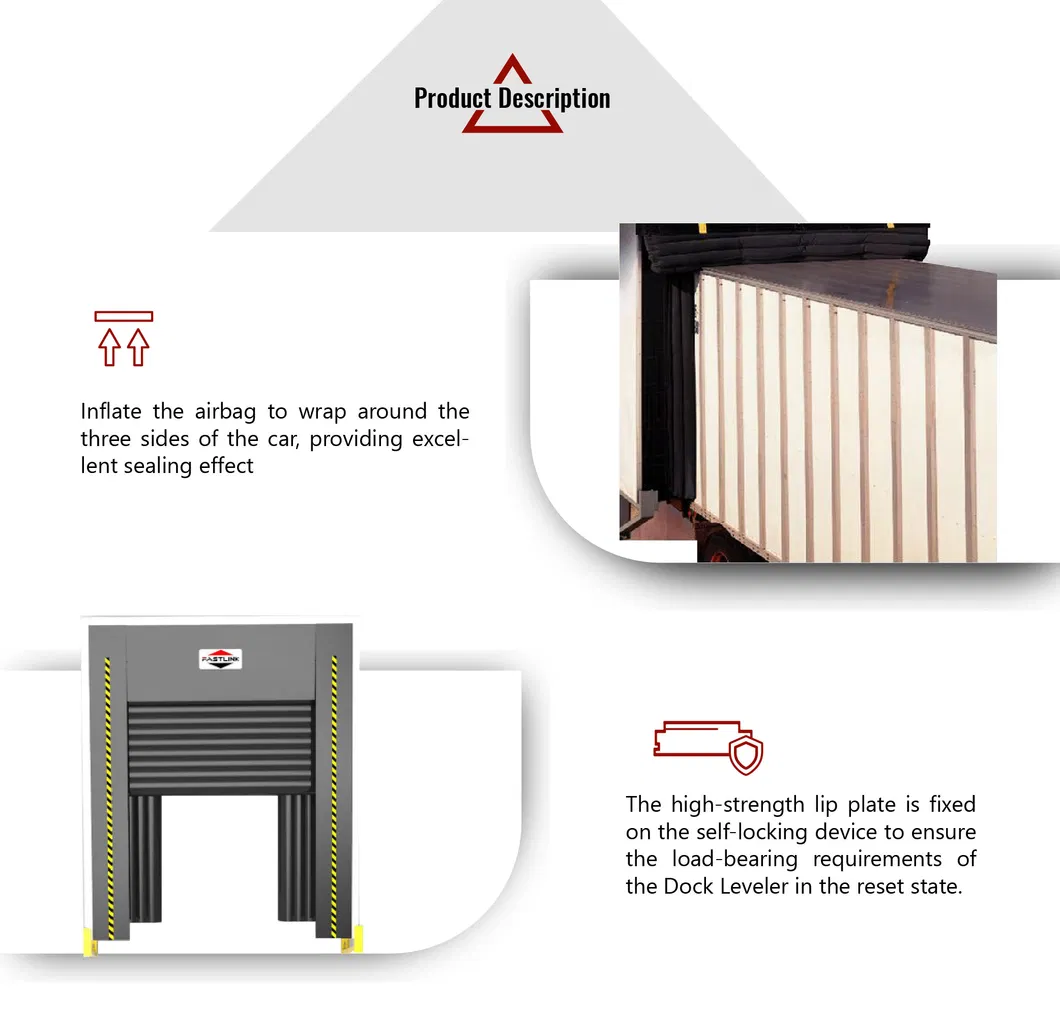 Product Description

Inflate the airbag to wrap around the three sides of the car, providing excellent sealing effect

FASTLINK

The high-strength lip plate is fixed on the self-locking device to ensure the load-bearing requirements of the Dock Leveler in the reset state.