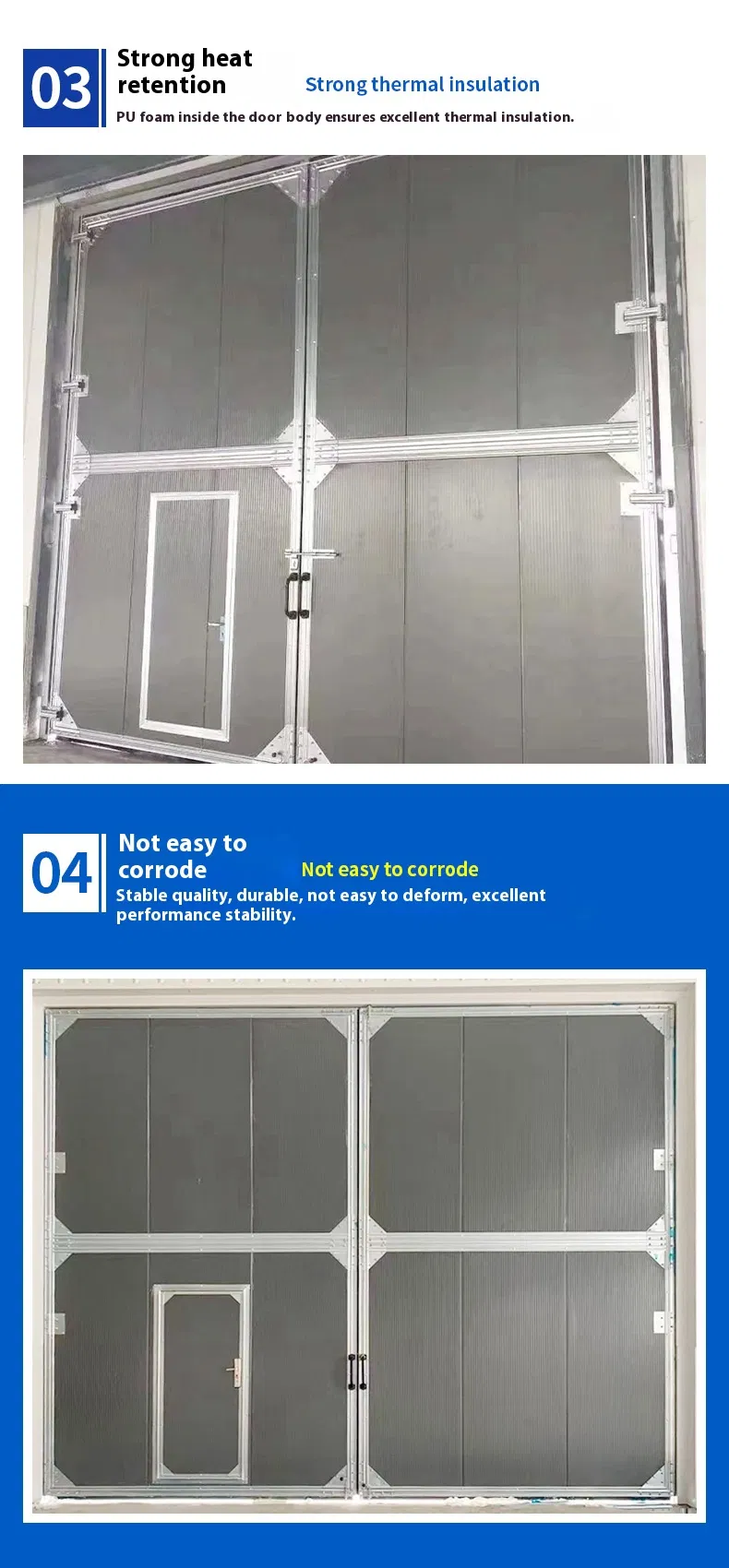 03

Strong heat retention

Strong thermal insulation

PU foam inside the door body ensures excellent thermal insulation.

04

Not easy to corrode

Not easy to corrode

Stable quality, durable, not easy to deform, excellent performance stability.