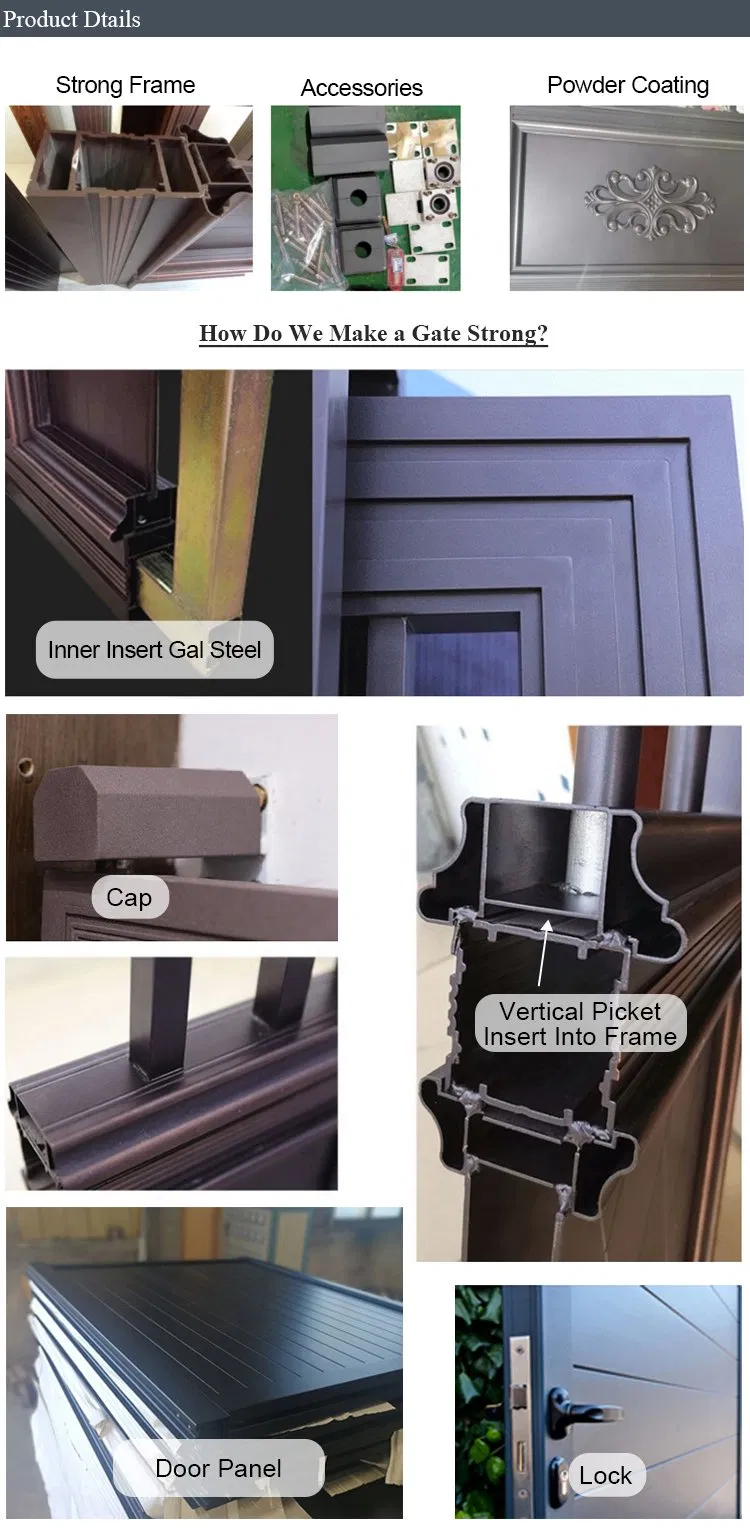 Product Dtails

Strong Frame

Accessories

Powder Coating

How Do We Make a Gate Strong?

Inner Insert Gal Steel

Cap

Vertical Picket Insert Into Frame

Door Panel

Lock