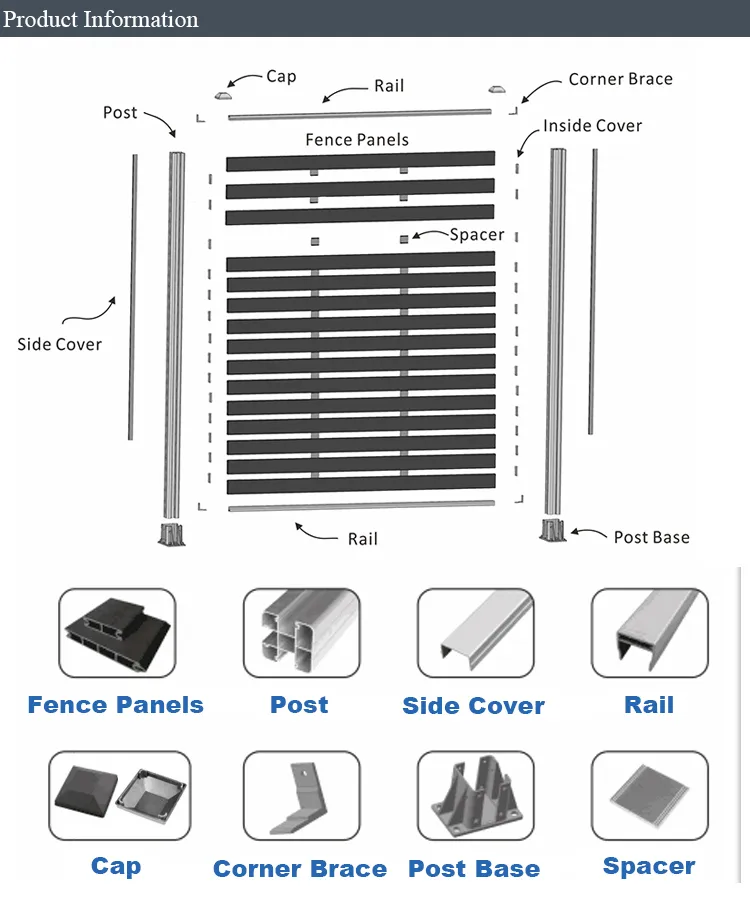 Product Information

Cap
Rail
Corner Brace
Post
Inside Cover
Fence Panels
Spacer
Side Cover
Rail
Post Base

Fence Panels
Post
Side Cover
Rail

Cap
Corner Brace
Post Base
Spacer