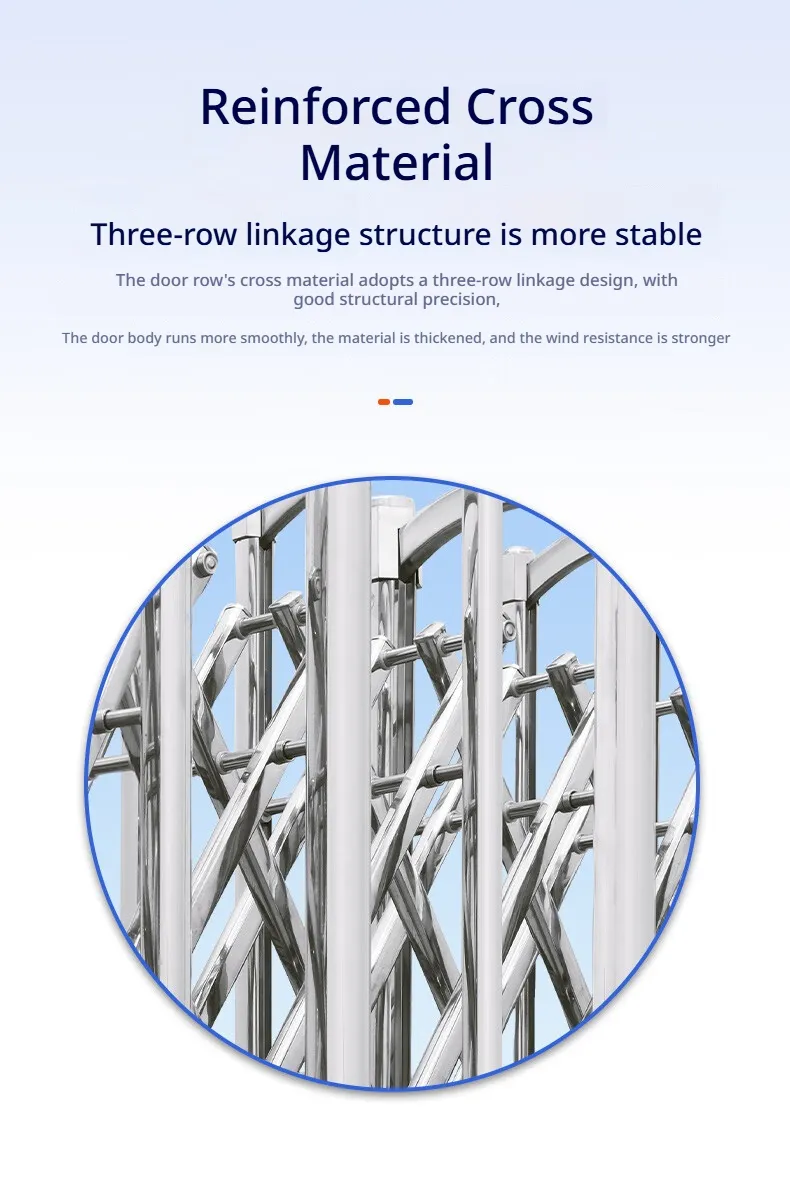 Reinforced Cross Material

Three-row linkage structure is more stable

The door row's cross material adopts a three-row linkage design, with good structural precision,

The door body runs more smoothly, the material is thickened, and the wind resistance is stronger