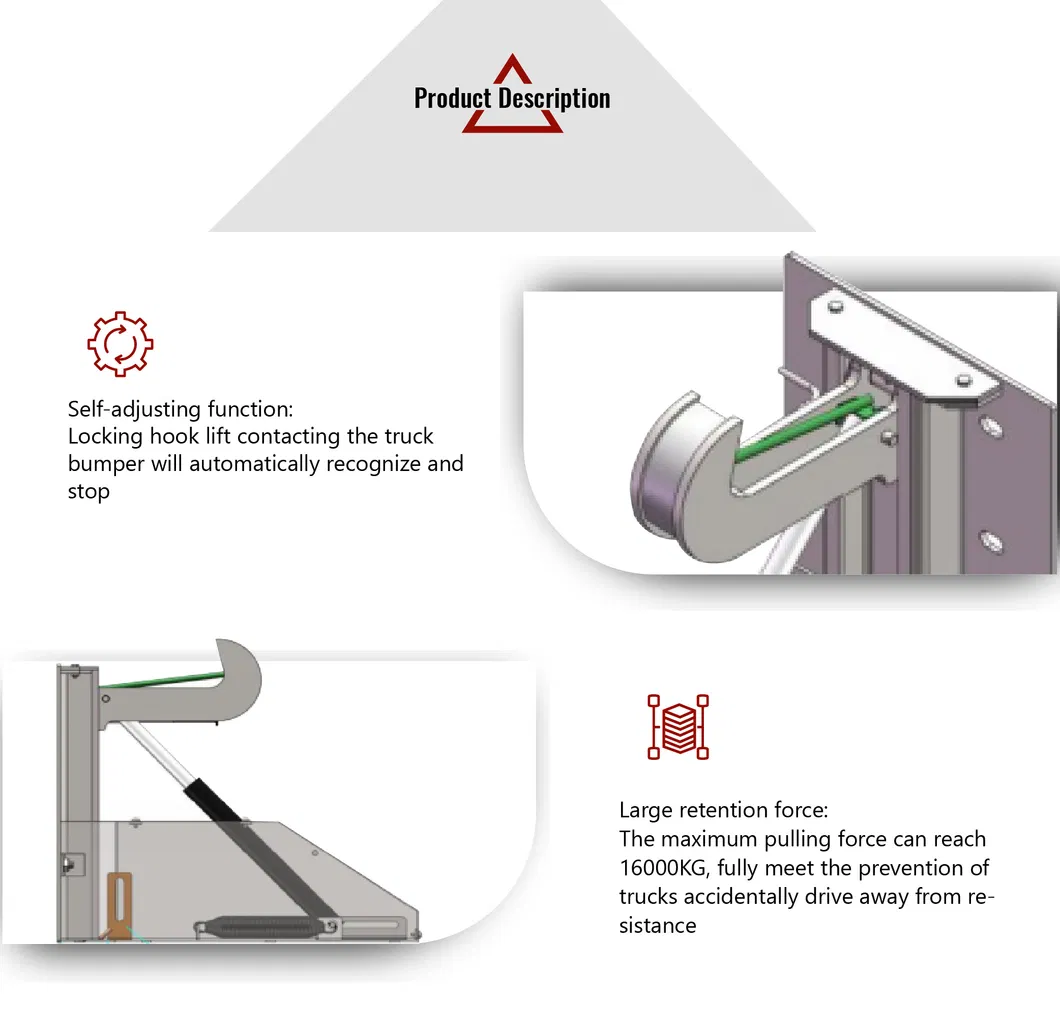 Product Description

Self-adjusting function:
Locking hook lift contacting the truck bumper will automatically recognize and stop

Large retention force:
The maximum pulling force can reach 16000KG, fully meet the prevention of trucks accidentally drive away from resistance