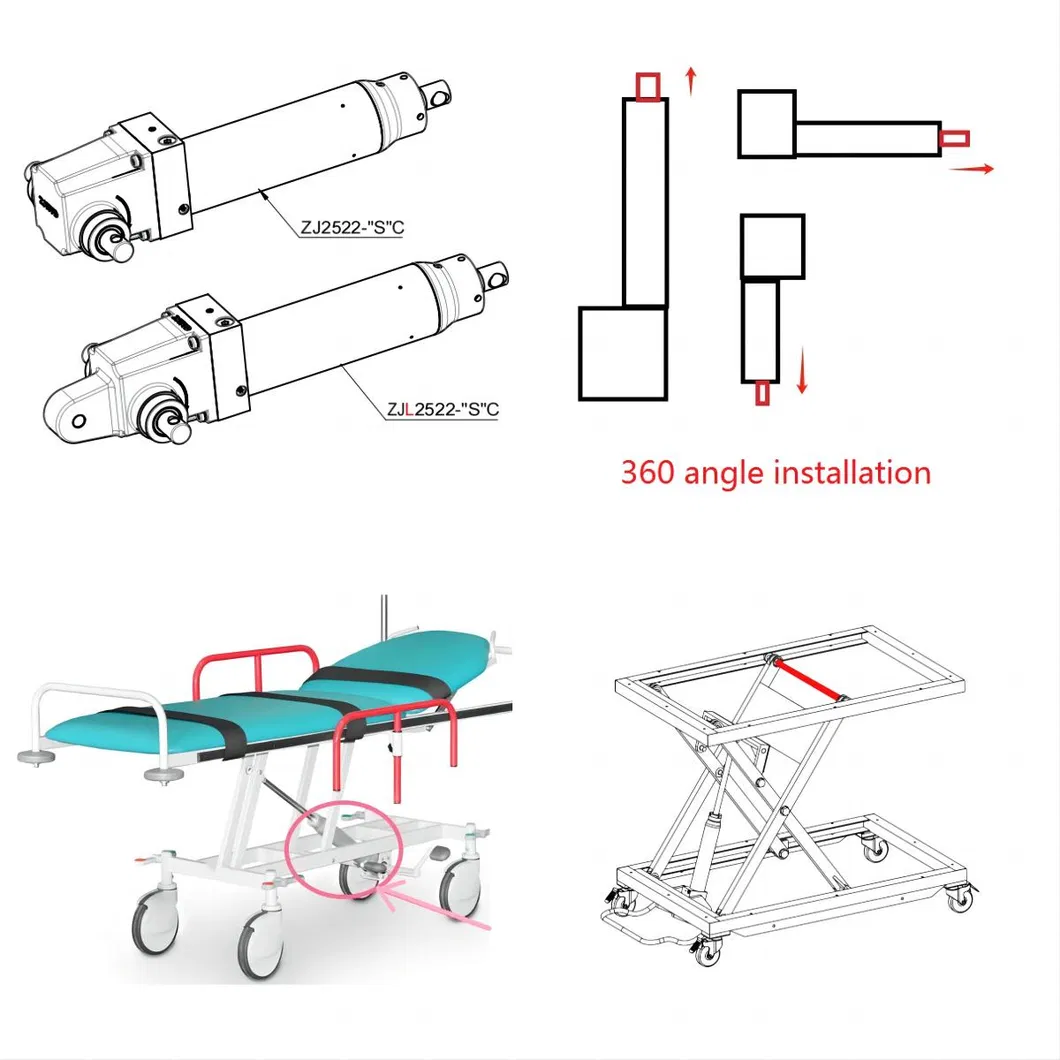 ZJ2522-"S"C

ZJL2522-"S"C

360 angle installation