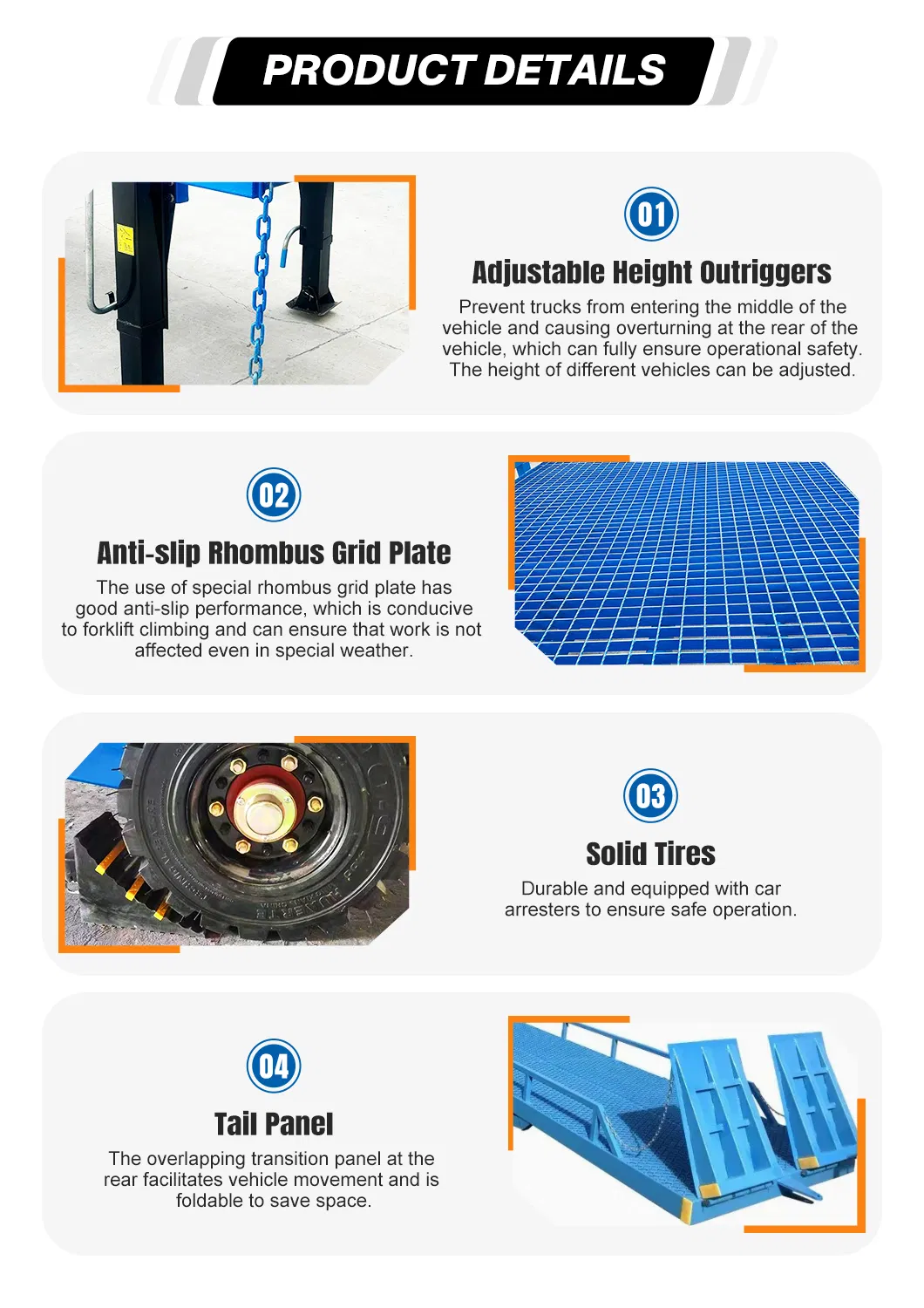 PRODUCT DETAILS

01

Adjustable Height Outriggers

Prevent trucks from entering the middle of the vehicle and causing overturning at the rear of the vehicle, which can fully ensure operational safety. The height of different vehicles can be adjusted.

02

Anti-slip Rhombus Grid Plate

The use of special rhombus grid plate has good anti-slip performance, which is conducive to forklift climbing and can ensure that work is not affected even in special weather.

03

Solid Tires

Durable and equipped with car arresters to ensure safe operation.

04

Tail Panel

The overlapping transition panel at the rear facilitates vehicle movement and is foldable to save space.