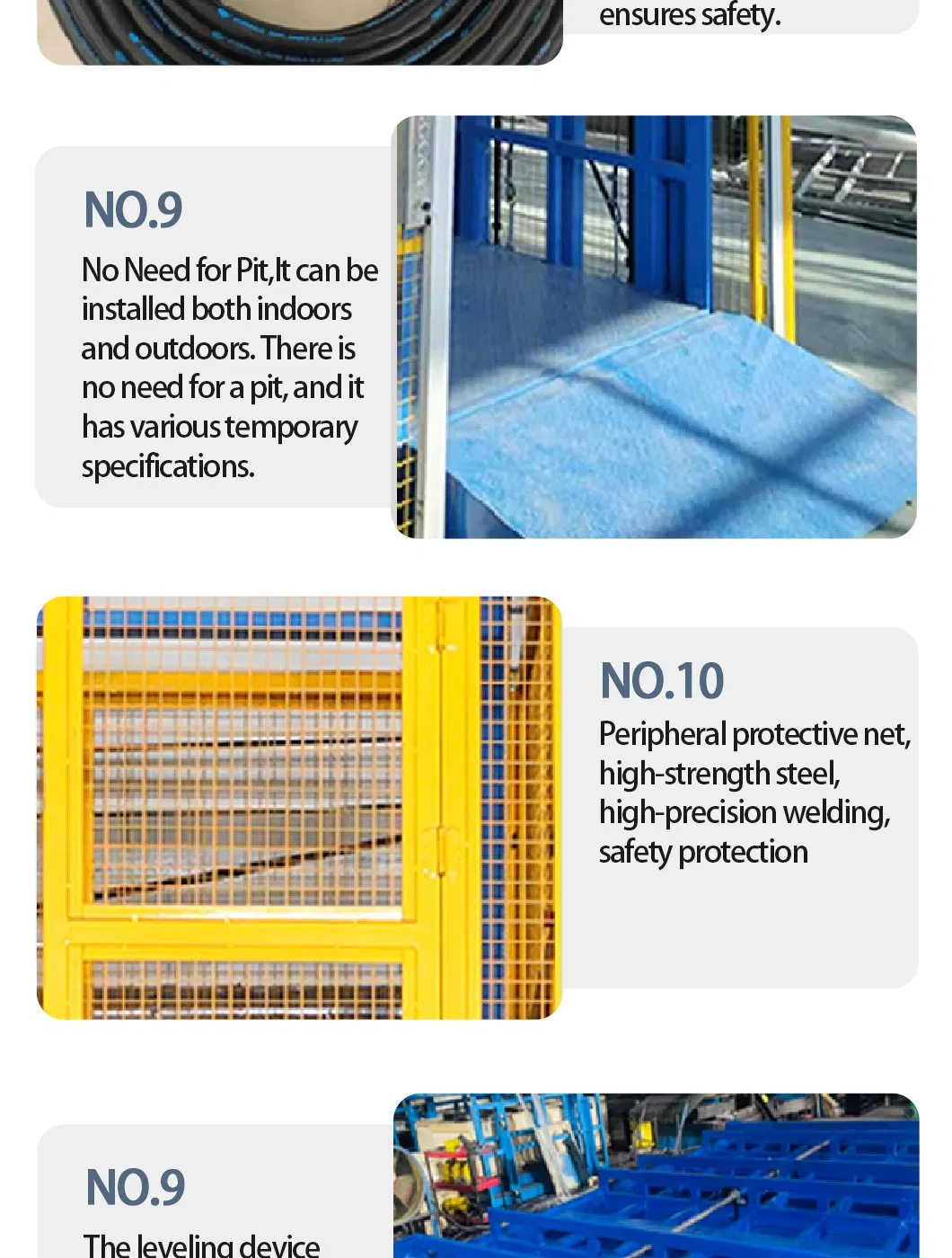 ensures safety.

NO.9

No Need for Pit,It can be installed both indoors and outdoors. There is no need for a pit, and it has various temporary specifications.

NO.10

Peripheral protective net, high-strength steel, high-precision welding, safety protection

NO.9

The leveling device