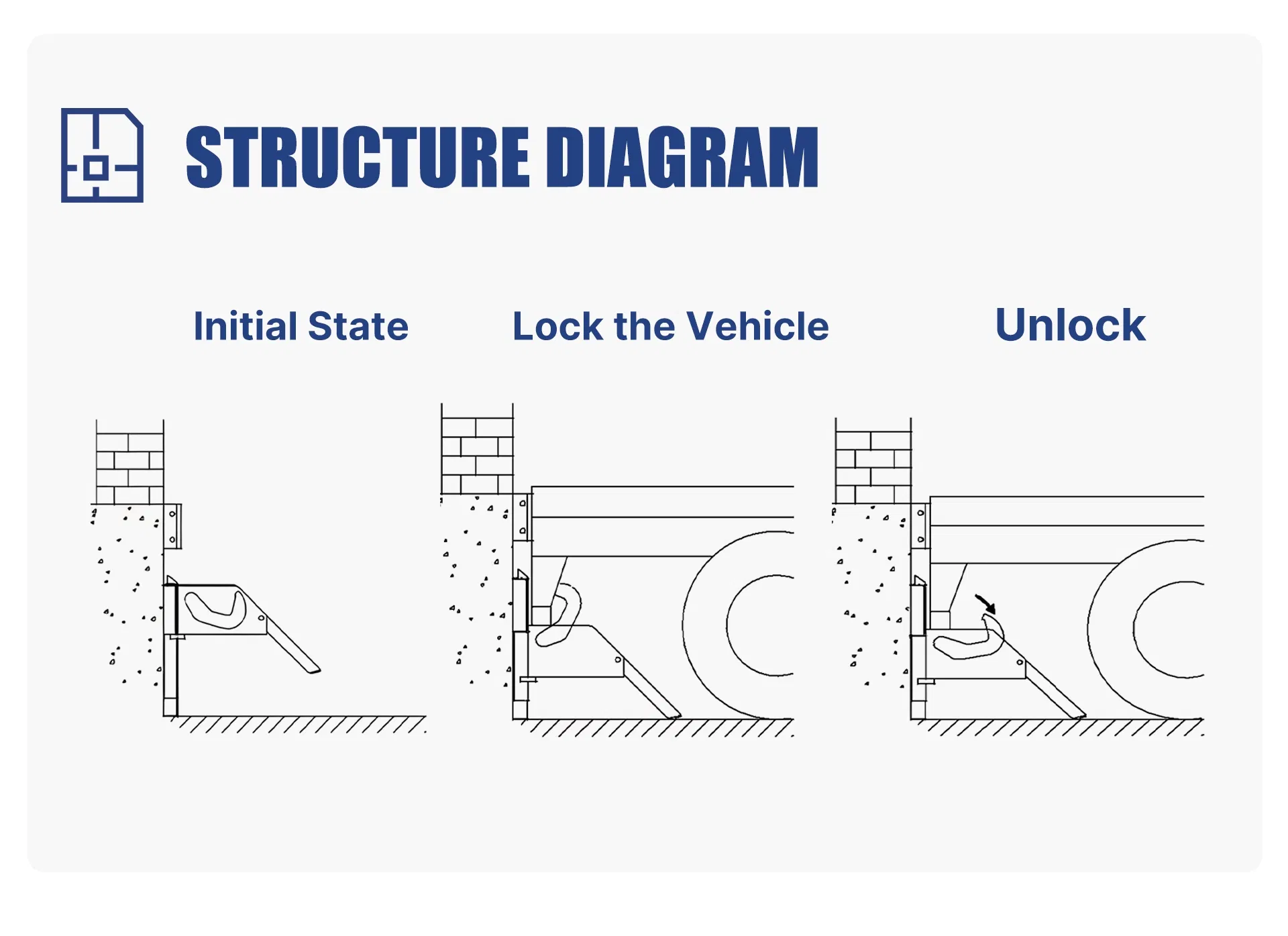 STRUCTURE DIAGRAM

Initial State

Lock the Vehicle

Unlock