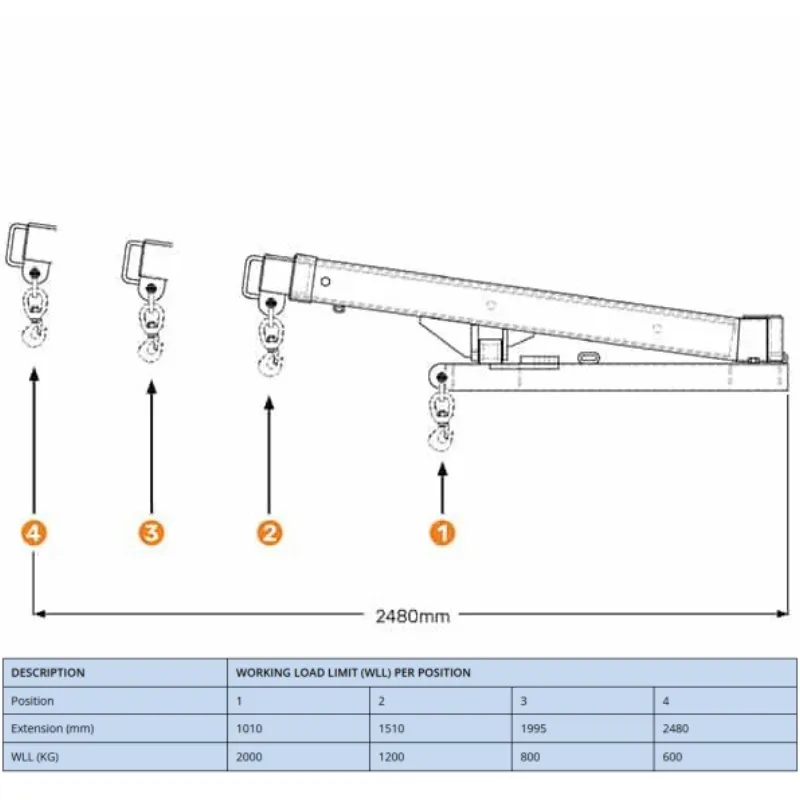 4 3 2 1

2480mm

| DESCRIPTION | WORKING LOAD LIMIT (WLL) PER POSITION | | | |
|---|---|---|---|---|
| Position | 1 | 2 | 3 | 4 |
| Extension (mm) | 1010 | 1510 | 1995 | 2480 |
| WLL (KG) | 2000 | 1200 | 800 | 600 |