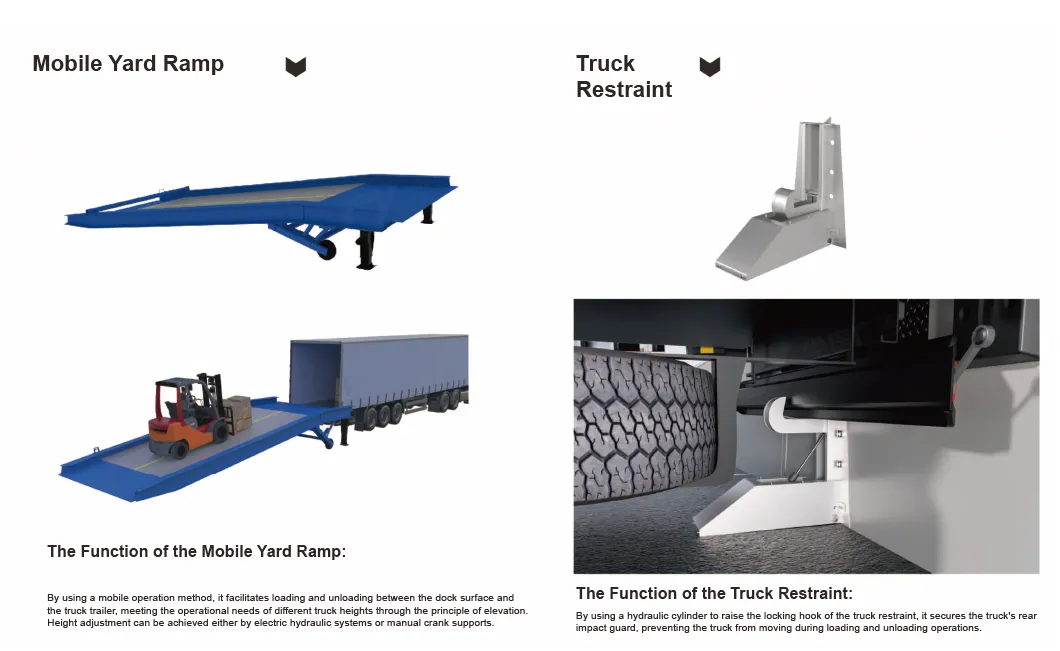 Mobile Yard Ramp

The Function of the Mobile Yard Ramp:

By using a mobile operation method, it facilitates loading and unloading between the dock surface and the truck trailer, meeting the operational needs of different truck heights through the principle of elevation. Height adjustment can be achieved either by electric hydraulic systems or manual crank supports.

Truck Restraint

The Function of the Truck Restraint:

By using a hydraulic cylinder to raise the locking hook of the truck restraint, it secures the truck's rear impact guard, preventing the truck from moving during loading and unloading operations.