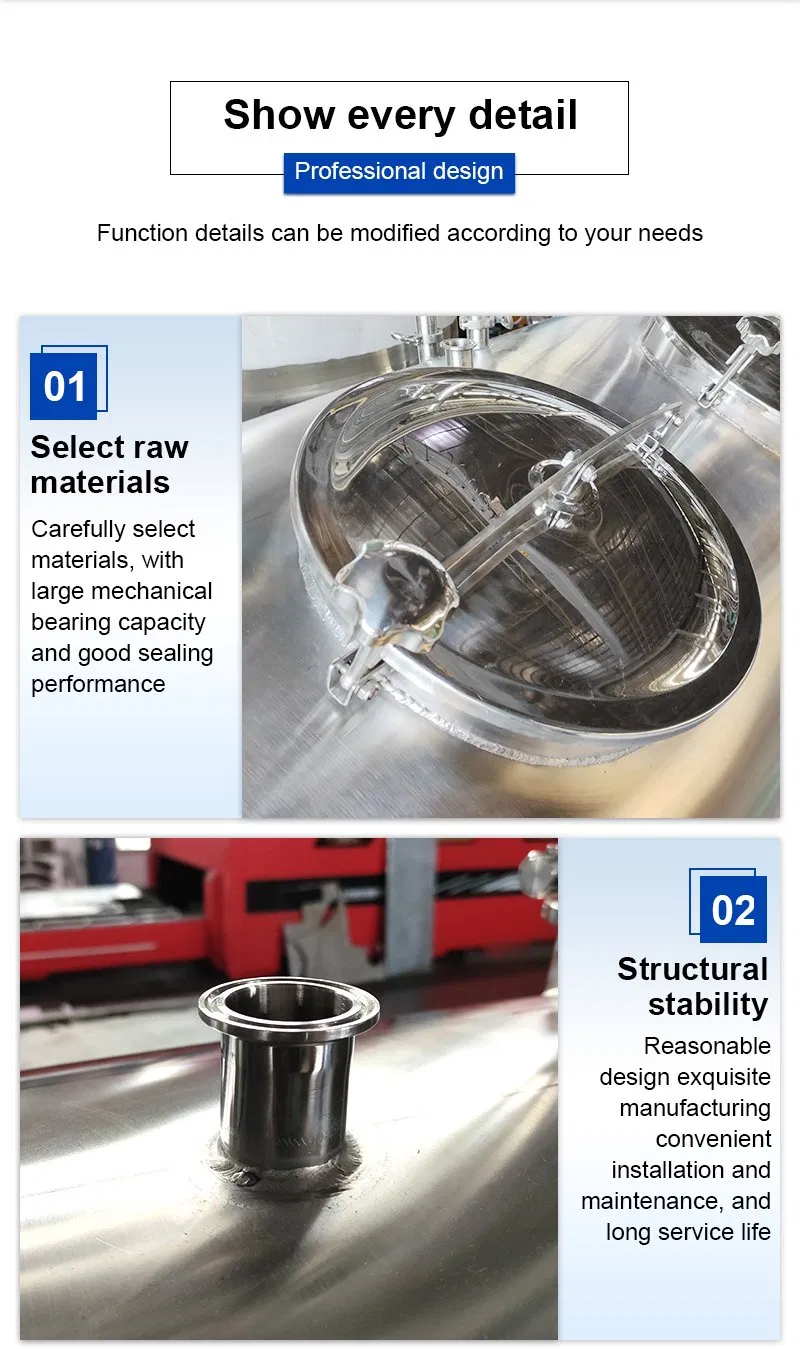 Show every detail

Professional design

Function details can be modified according to your needs

01

Select raw materials

Carefully select materials, with large mechanical bearing capacity and good sealing performance

02

Structural stability

Reasonable design exquisite manufacturing convenient installation and maintenance, and long service life