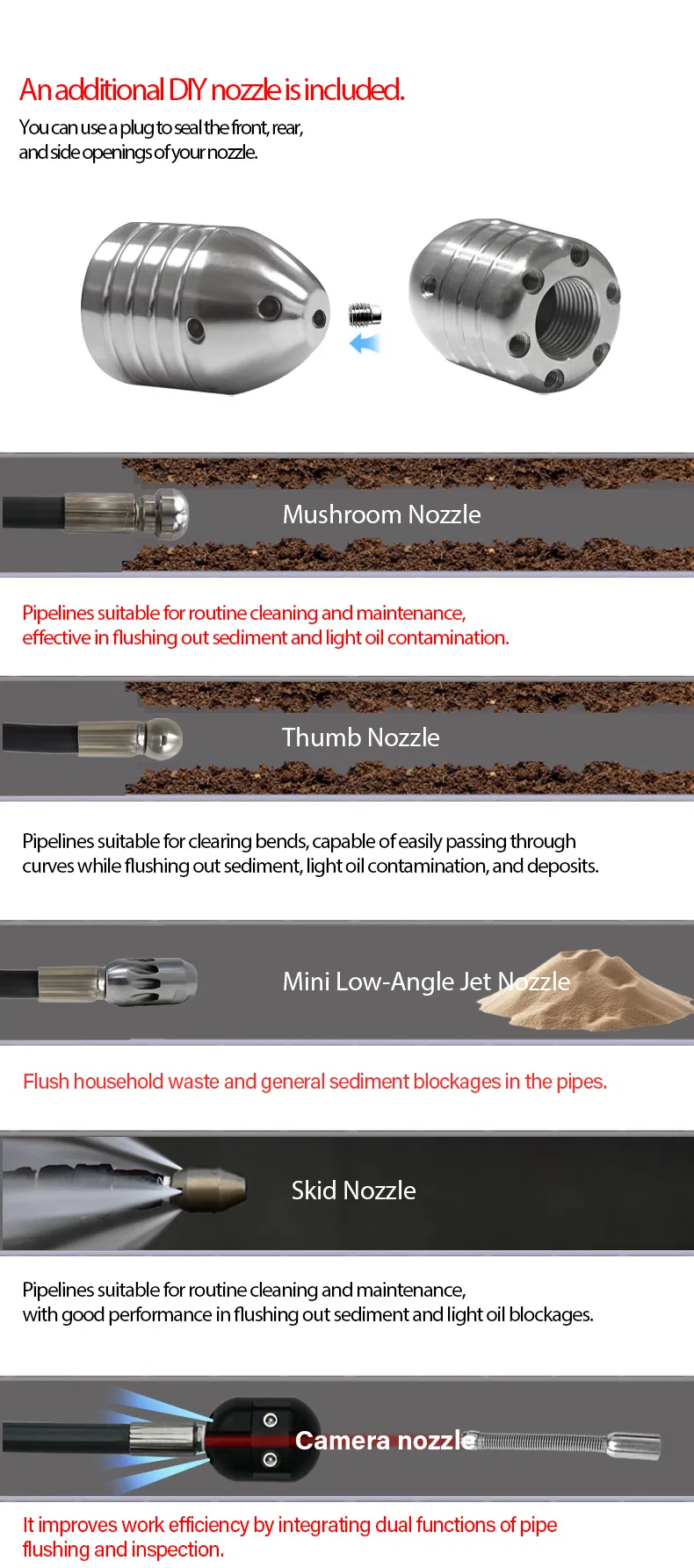 An additional DIY nozzle is included.
You can use a plug to seal the front, rear, and side openings of your nozzle.

Mushroom Nozzle

Pipelines suitable for routine cleaning and maintenance, effective in flushing out sediment and light oil contamination.

Thumb Nozzle

Pipelines suitable for clearing bends, capable of easily passing through curves while flushing out sediment, light oil contamination, and deposits.

Mini Low-Angle Jet Nozzle

Flush household waste and general sediment blockages in the pipes.

Skid Nozzle

Pipelines suitable for routine cleaning and maintenance, with good performance in flushing out sediment and light oil blockages.

Camera nozzle

It improves work efficiency by integrating dual functions of pipe flushing and inspection.