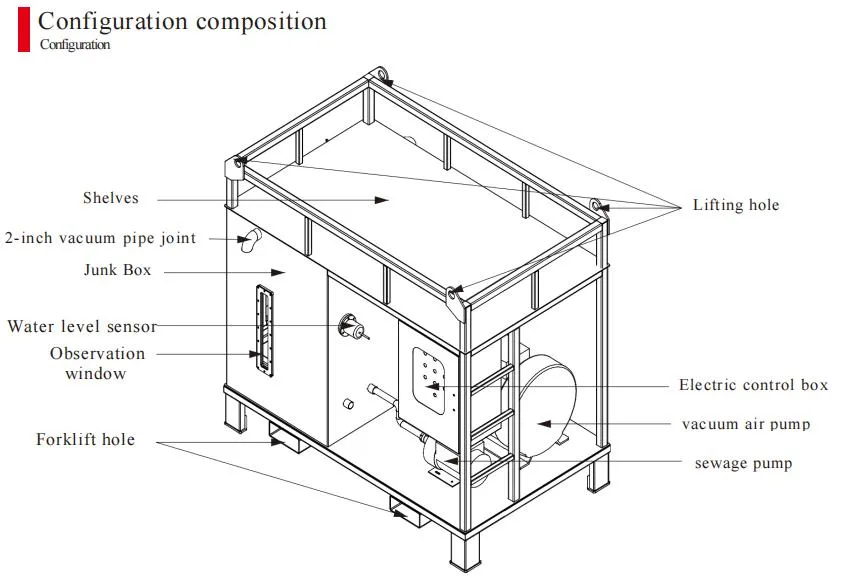 Configuration composition
Configuration

Shelves
2-inch vacuum pipe joint
Junk Box
Water level sensor
Observation window
Forklift hole
Lifting hole
Electric control box
vacuum air pump
sewage pump